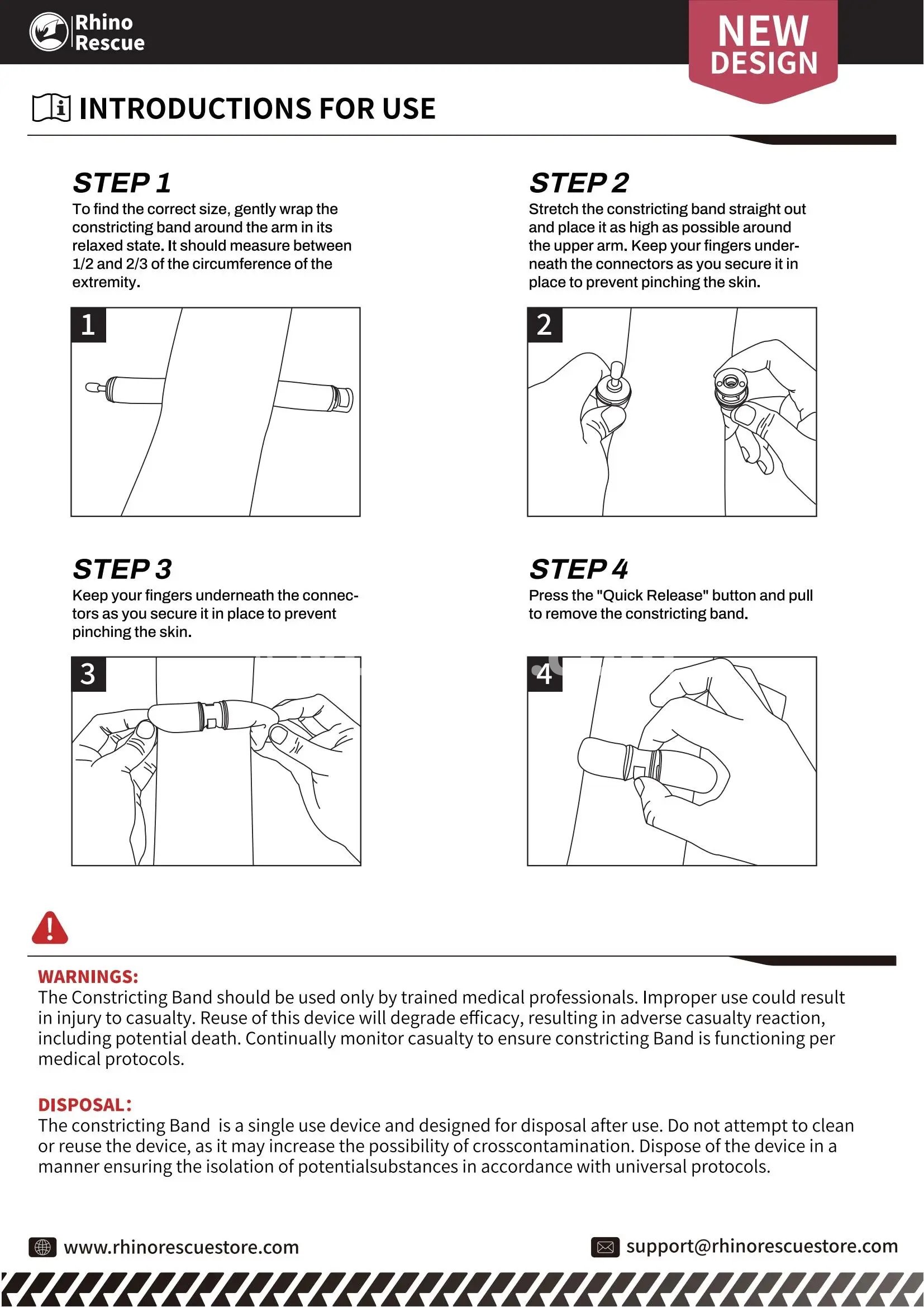 Rhino Rescue

NEW DESIGN

INTRODUCTIONS FOR USE

STEP 1
To find the correct size, gently wrap the constricting band around the arm in its relaxed state. It should measure between 1/2 and 2/3 of the circumference of the extremity.

1

STEP 2
Stretch the constricting band straight out and place it as high as possible around the upper arm. Keep your fingers underneath the connectors as you secure it in place to prevent pinching the skin.

2

STEP 3
Keep your fingers underneath the connectors as you secure it in place to prevent pinching the skin.

3

STEP 4
Press the "Quick Release" button and pull to remove the constricting band.

4

WARNINGS:
The Constricting Band should be used only by trained medical professionals. Improper use could result in injury to casualty. Reuse of this device will degrade efficacy, resulting in adverse casualty reaction, including potential death. Continually monitor casualty to ensure constricting Band is functioning per medical protocols.

DISPOSAL:
The constricting Band is a single use device and designed for disposal after use. Do not attempt to clean or reuse the device, as it may increase the possibility of crosscontamination. Dispose of the device in a manner ensuring the isolation of potentialsubstances in accordance with universal protocols.

www.rhinorescuestore.com

support@rhinorescuestore.com