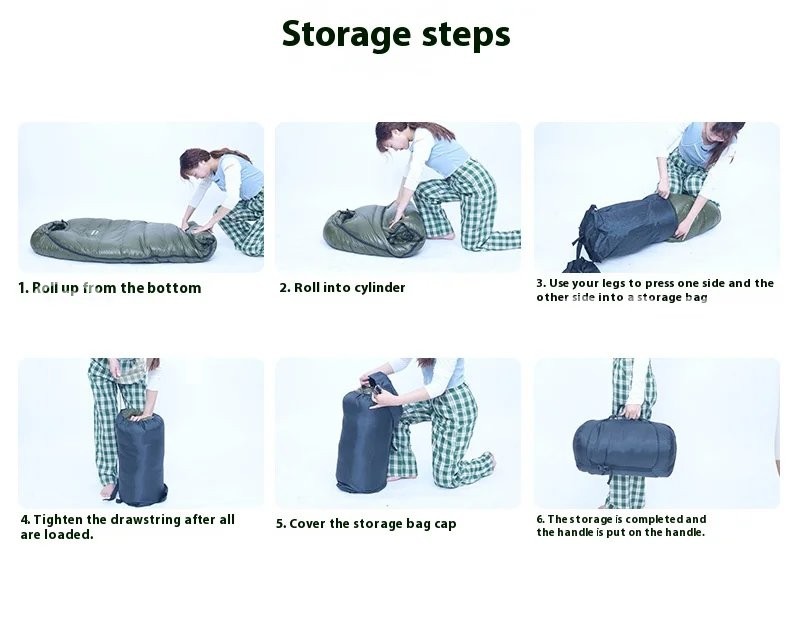 Storage steps

1. Roll up from the bottom

2. Roll into cylinder

3. Use your legs to press one side and the other side into a storage bag

4. Tighten the drawstring after all are loaded.

5. Cover the storage bag cap

6. The storage is completed and the handle is put on the handle.