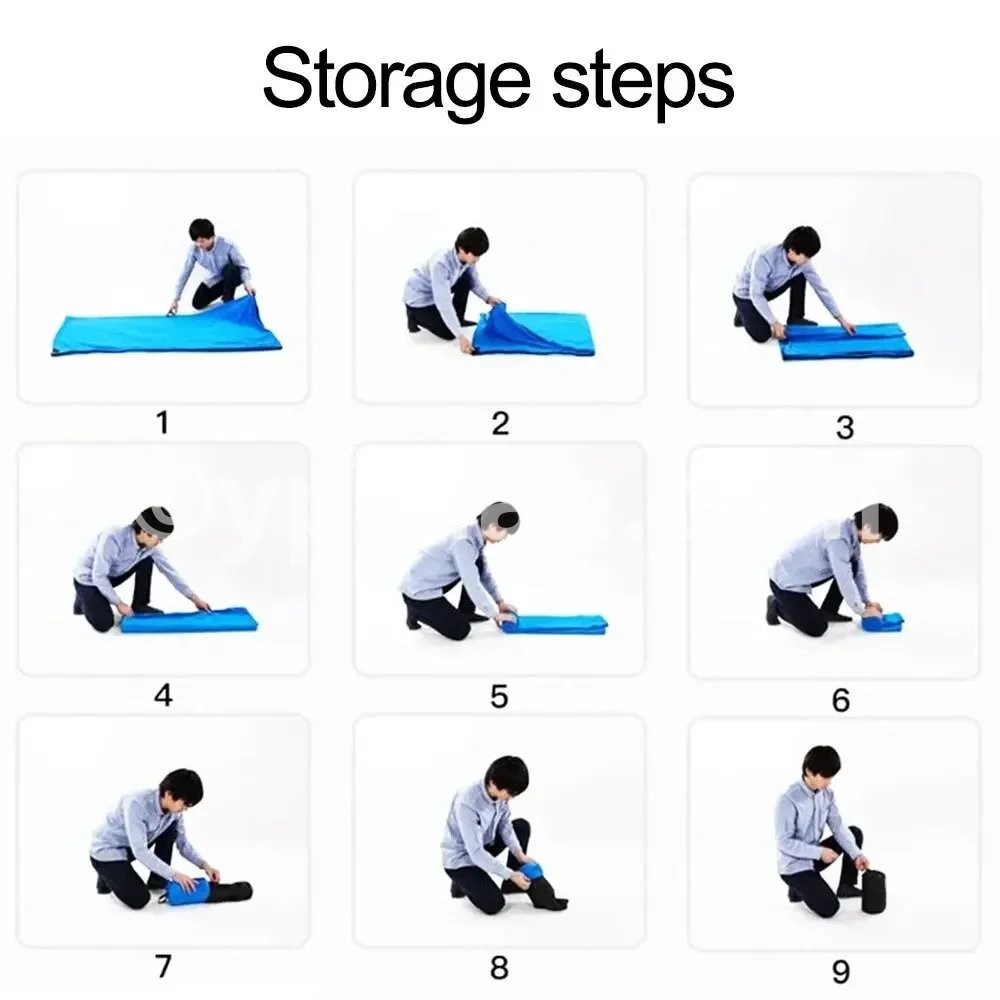 Storage steps

1

2

3

4

5

6

7

8

9