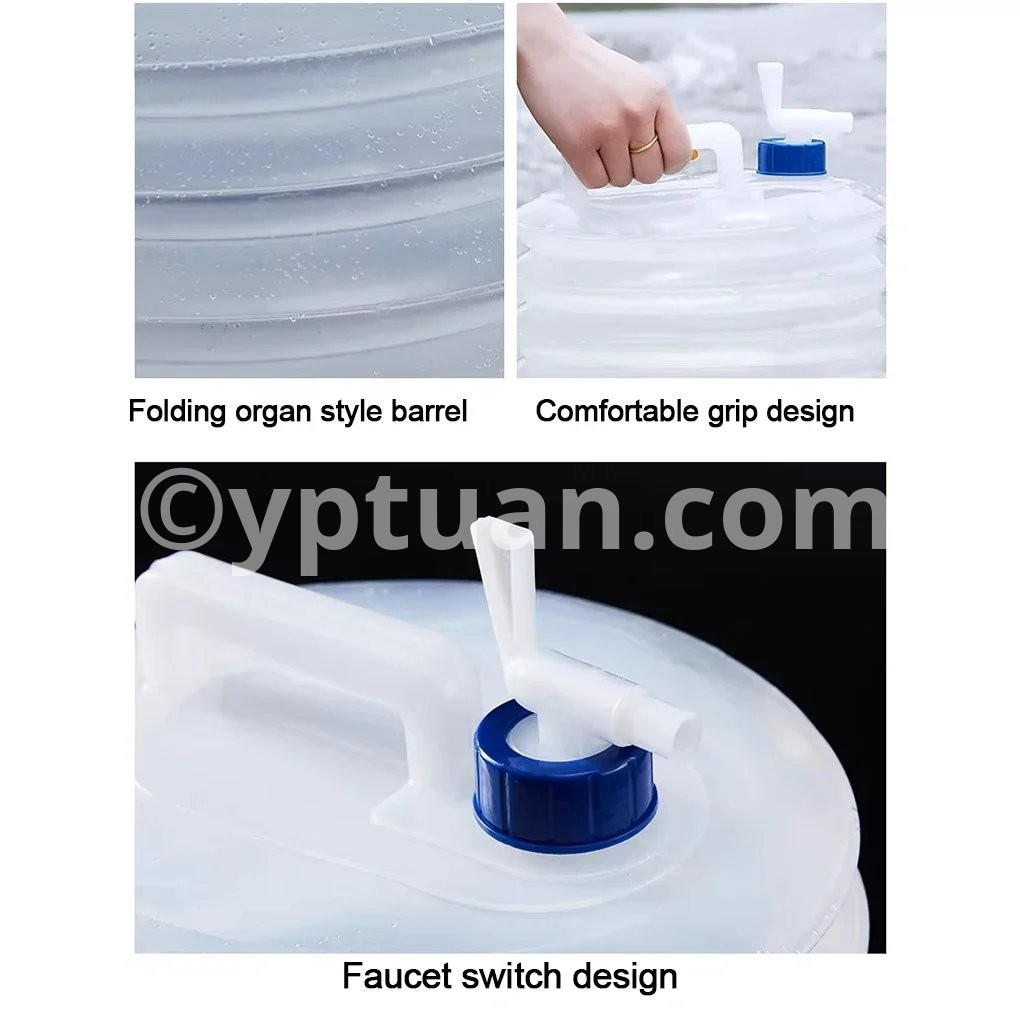 Folding organ style barrel

Comfortable grip design

©yptuan.com

Faucet switch design