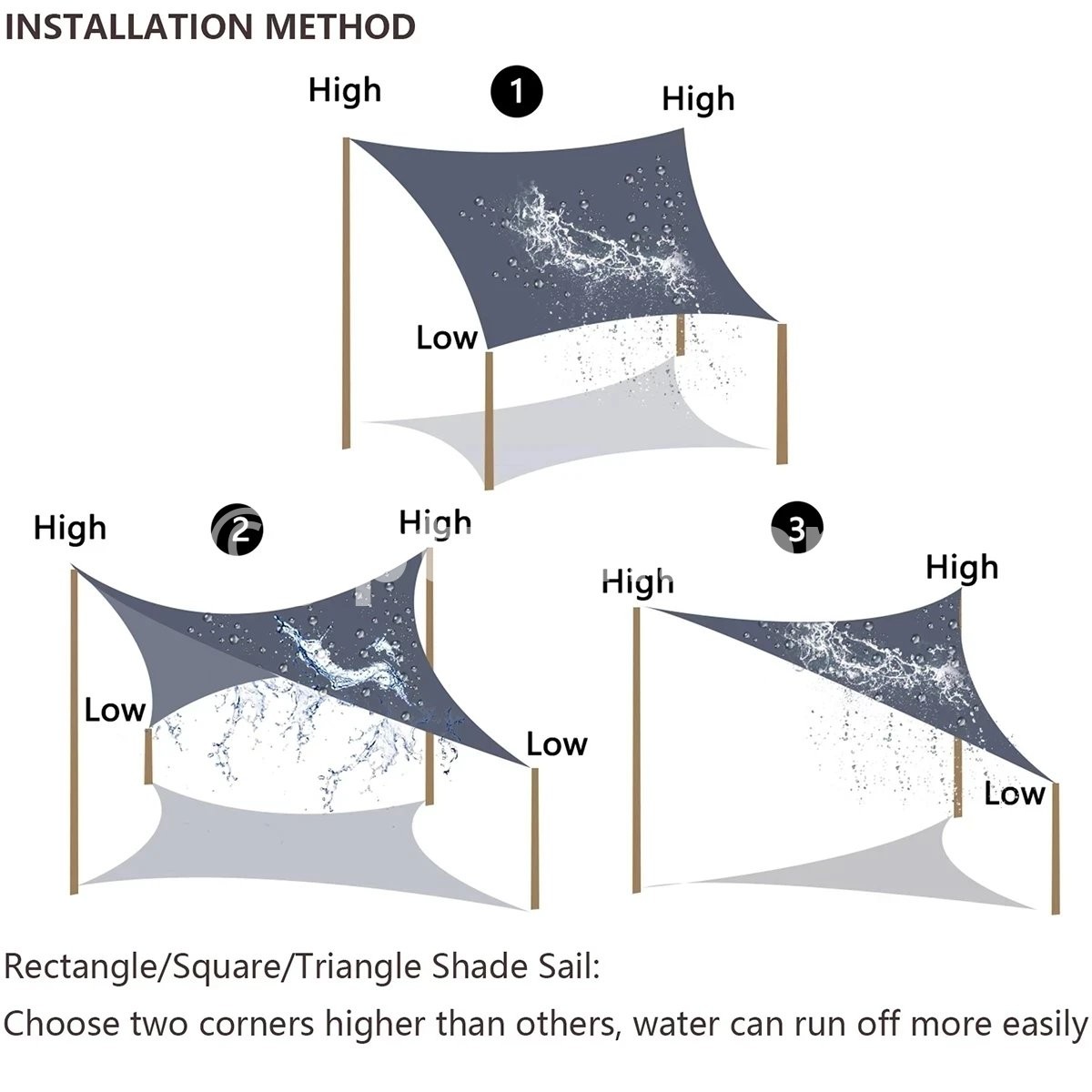 INSTALLATION METHOD

High
1
High
Low

High
2
High
Low
Low

3
High
High
Low

Rectangle/Square/Triangle Shade Sail:
Choose two corners higher than others, water can run off more easily