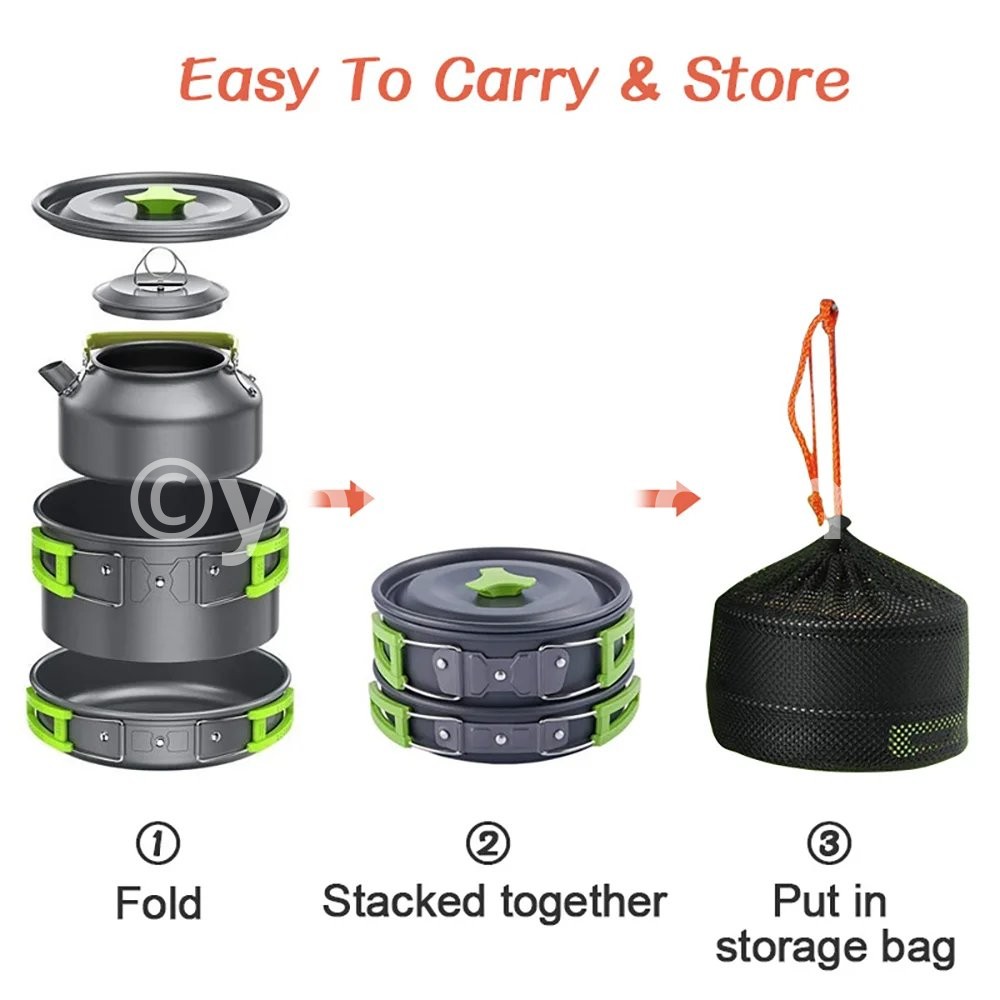 Easy To Carry & Store

©y

①
Fold

②
Stacked together

③
Put in storage bag