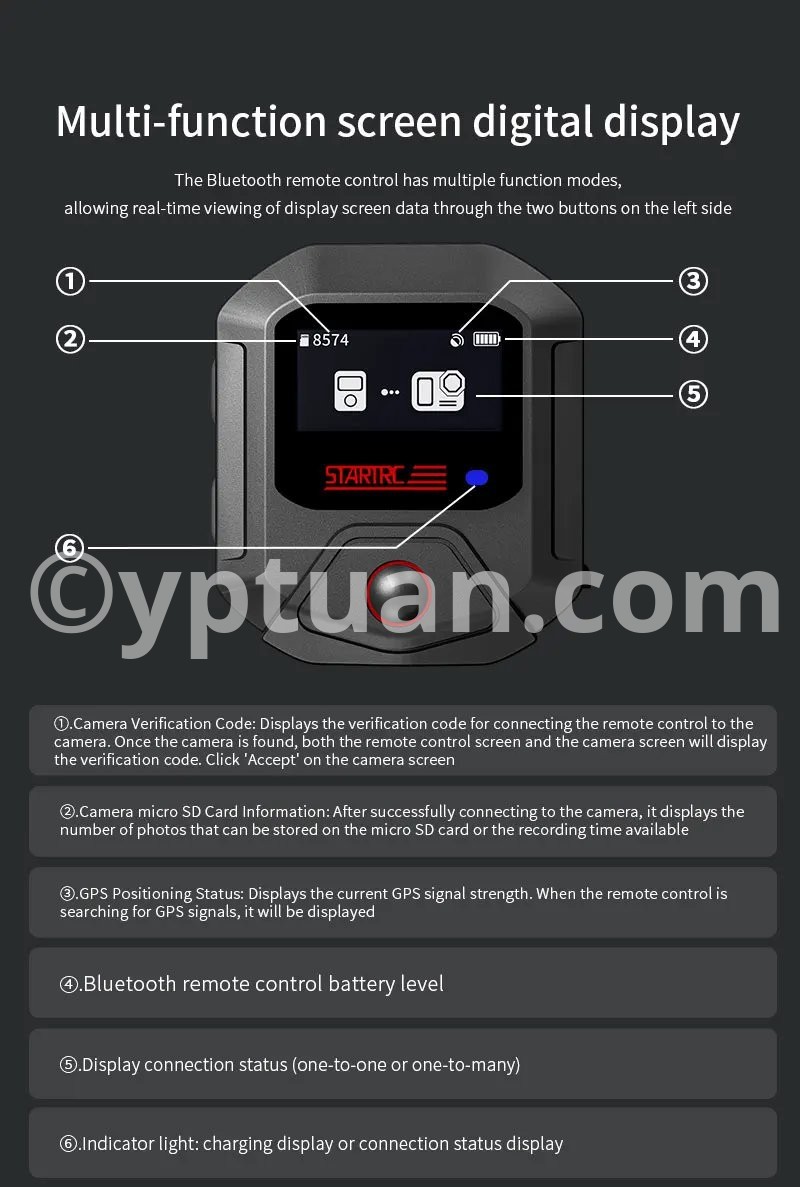 Multi-function screen digital display

The Bluetooth remote control has multiple function modes, allowing real-time viewing of display screen data through the two buttons on the left side

①
②
③
④
⑤
⑥

8574

STARTRC

©yptuan.com

①.Camera Verification Code: Displays the verification code for connecting the remote control to the camera. Once the camera is found, both the remote control screen and the camera screen will display the verification code. Click 'Accept' on the camera screen

②.Camera micro SD Card Information: After successfully connecting to the camera, it displays the number of photos that can be stored on the micro SD card or the recording time available

③.GPS Positioning Status: Displays the current GPS signal strength. When the remote control is searching for GPS signals, it will be displayed

④.Bluetooth remote control battery level

⑤.Display connection status (one-to-one or one-to-many)

⑥.Indicator light: charging display or connection status display