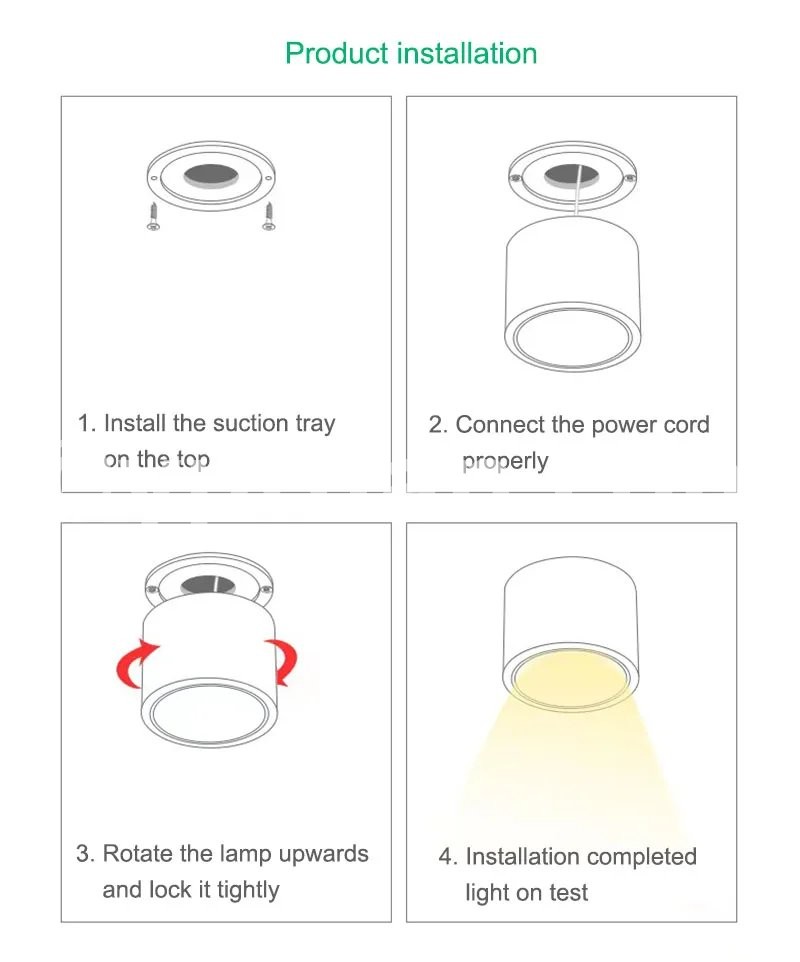 Product installation

1. Install the suction tray on the top

2. Connect the power cord properly

3. Rotate the lamp upwards and lock it tightly

4. Installation completed light on test