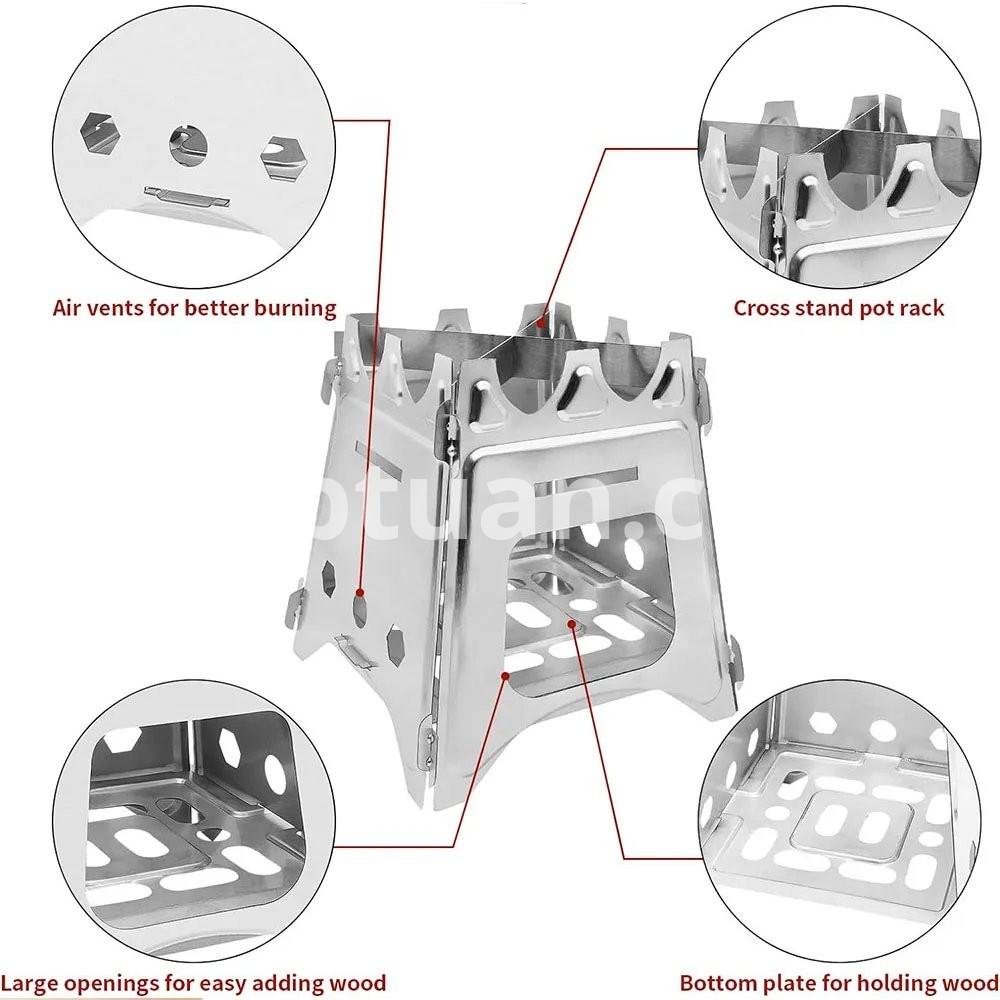 Air vents for better burning

Cross stand pot rack

otuan.c

Large openings for easy adding wood

Bottom plate for holding wood