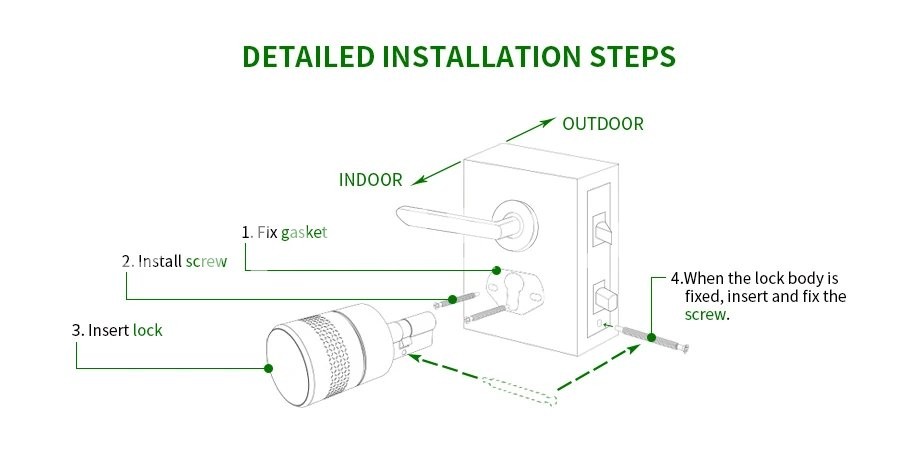 DETAILED INSTALLATION STEPS

OUTDOOR

INDOOR

1. Fix gasket

2. Install screw

3. Insert lock

4.When the lock body is fixed, insert and fix the screw.