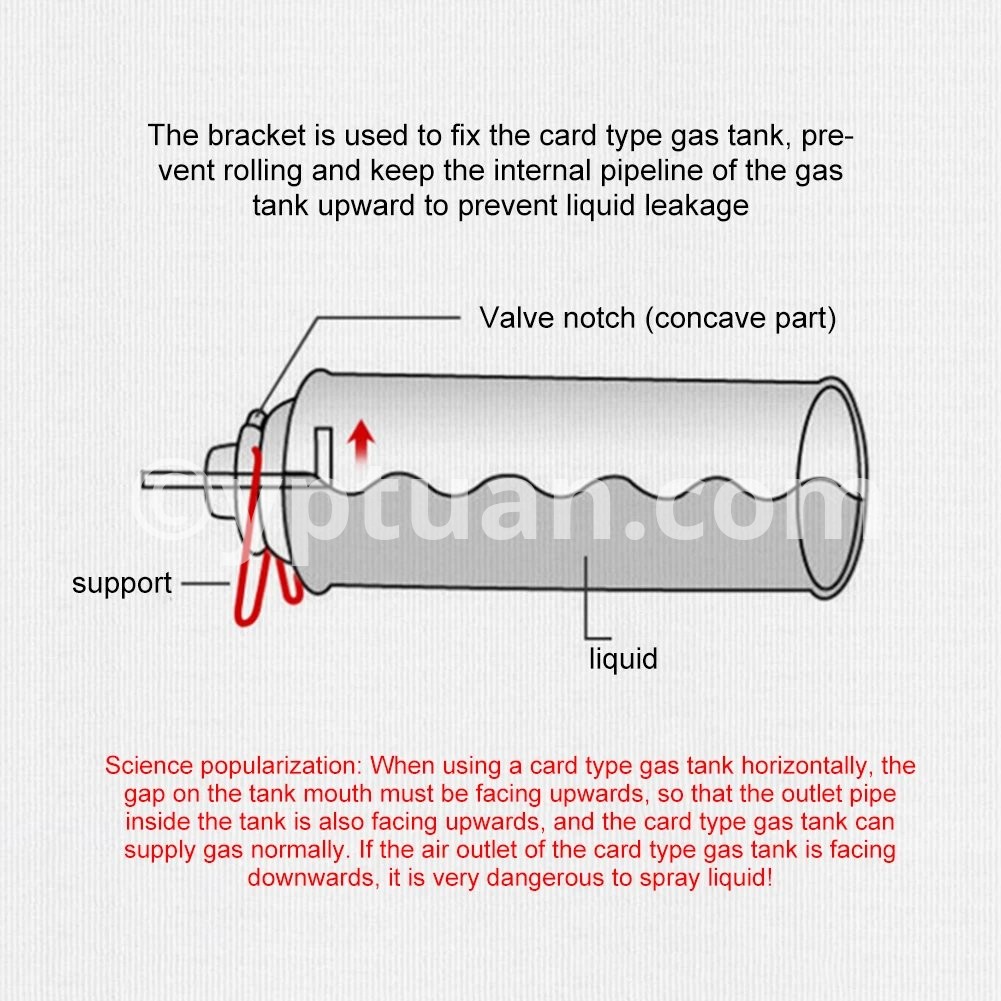 The bracket is used to fix the card type gas tank, prevent rolling and keep the internal pipeline of the gas tank upward to prevent liquid leakage

Valve notch (concave part)

©yiptuan.com

support

liquid

Science popularization: When using a card type gas tank horizontally, the gap on the tank mouth must be facing upwards, so that the outlet pipe inside the tank is also facing upwards, and the card type gas tank can supply gas normally. If the air outlet of the card type gas tank is facing downwards, it is very dangerous to spray liquid!