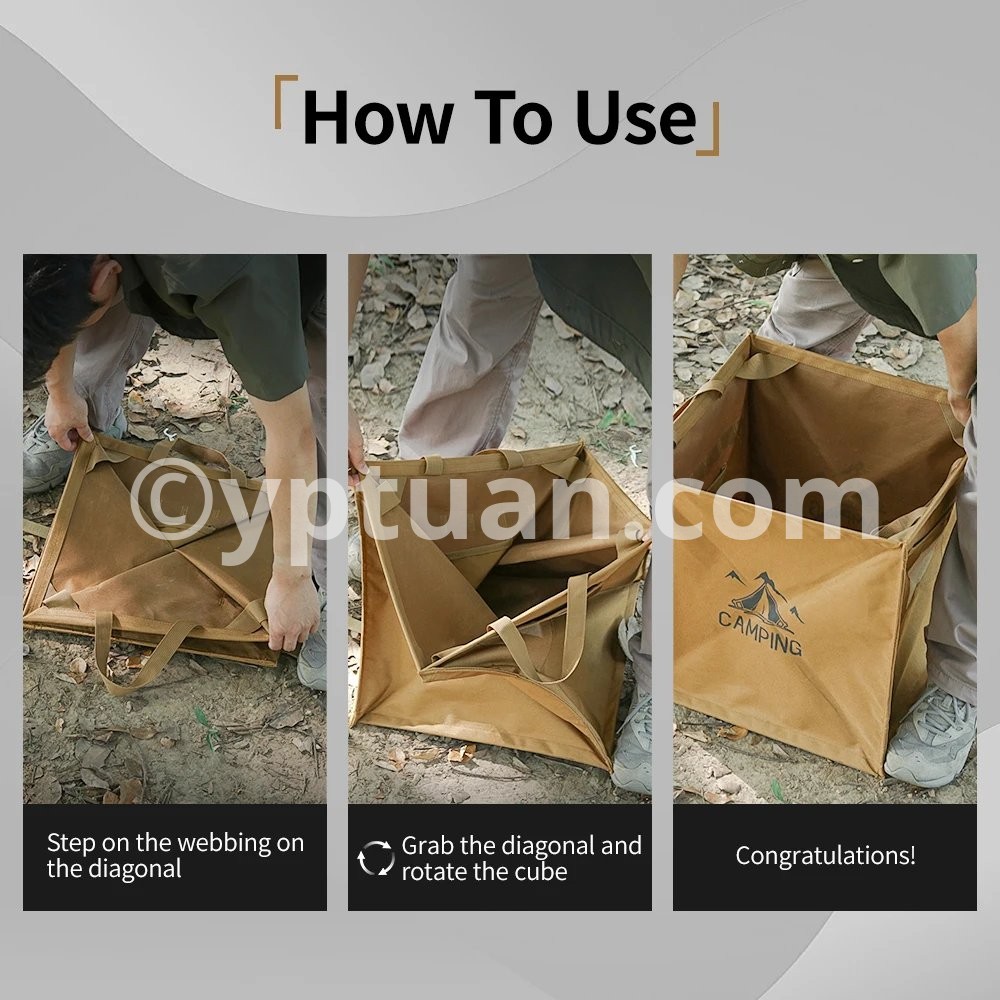 「How To Use」

©yptuan.com

CAMPING

Step on the webbing on the diagonal

Grab the diagonal and rotate the cube

Congratulations!