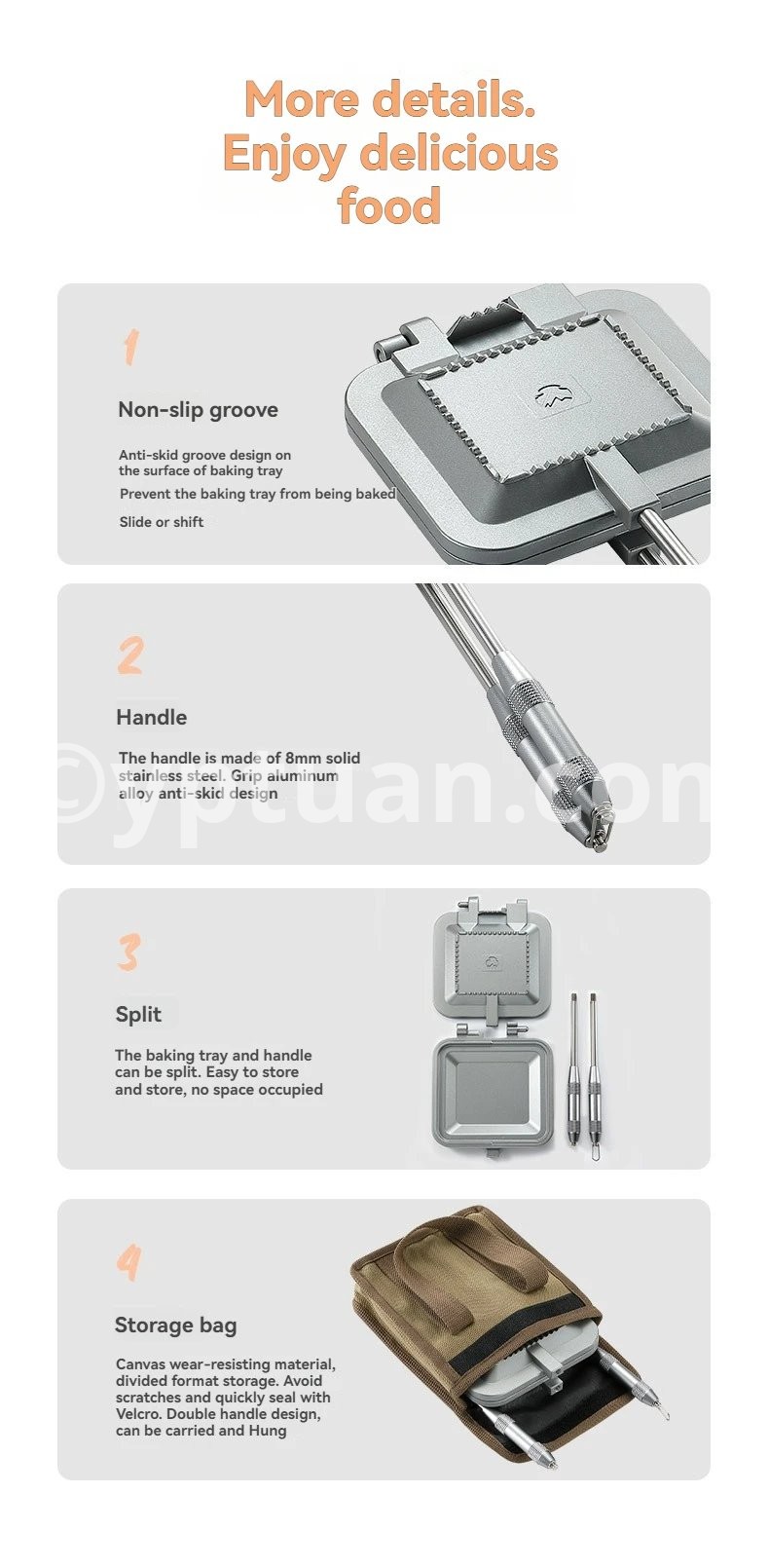 More details. Enjoy delicious food

1

Non-slip groove

Anti-skid groove design on the surface of baking tray

Prevent the baking tray from being baked

Slide or shift

2

Handle

The handle is made of 8mm solid stainless steel. Grip aluminum alloy anti-skid design

©yptuan.com

3

Split

The baking tray and handle can be split. Easy to store and store, no space occupied

4

Storage bag

Canvas wear-resisting material, divided format storage. Avoid scratches and quickly seal with Velcro. Double handle design, can be carried and Hung