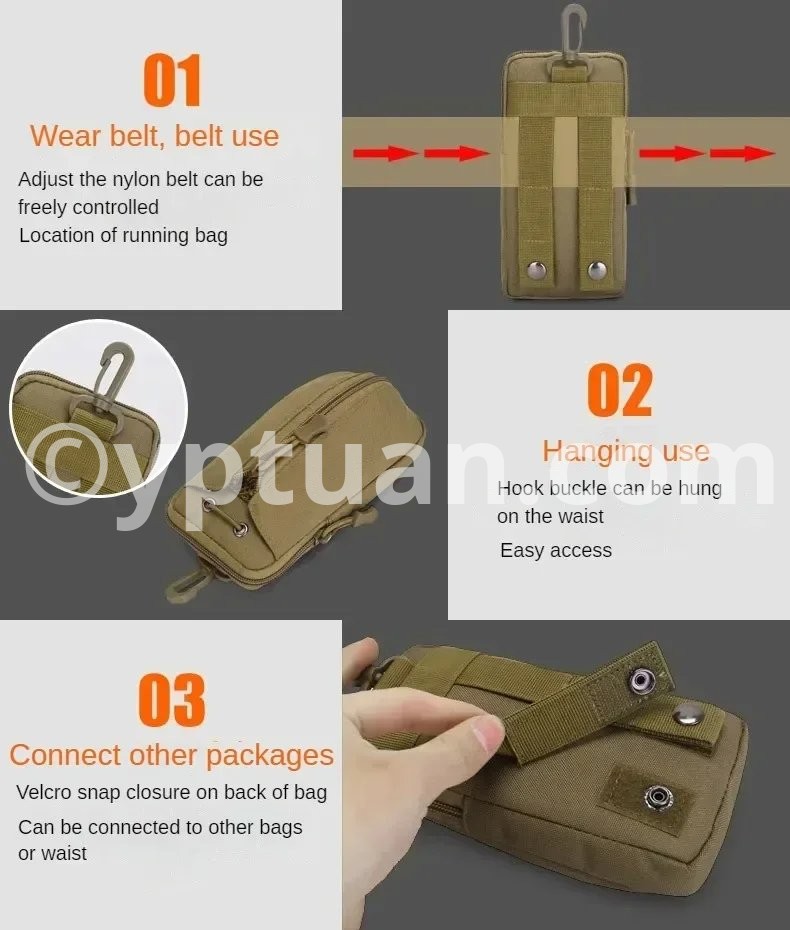 01

Wear belt, belt use

Adjust the nylon belt can be freely controlled
Location of running bag

02

Hanging use

Hook buckle can be hung on the waist

Easy access

©yptuan.com

03

Connect other packages

Velcro snap closure on back of bag

Can be connected to other bags or waist