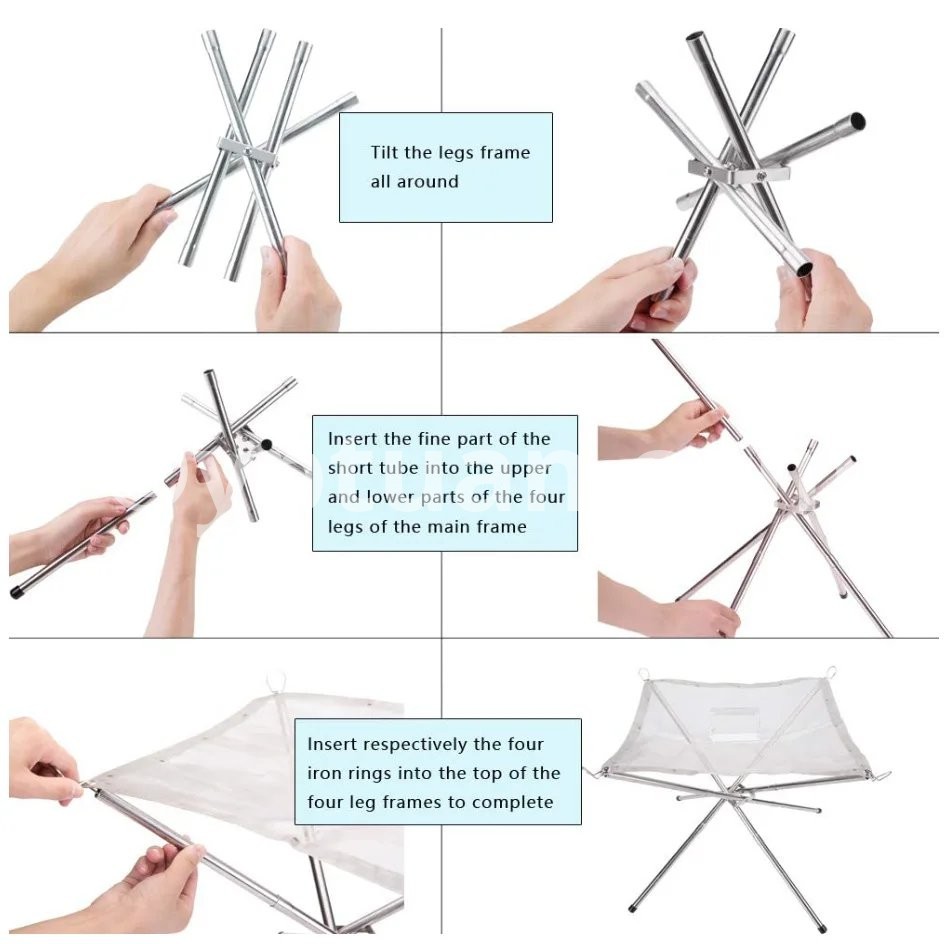 Tilt the legs frame all around

Insert the fine part of the short tube into the upper and lower parts of the four legs of the main frame

Insert respectively the four iron rings into the top of the four leg frames to complete