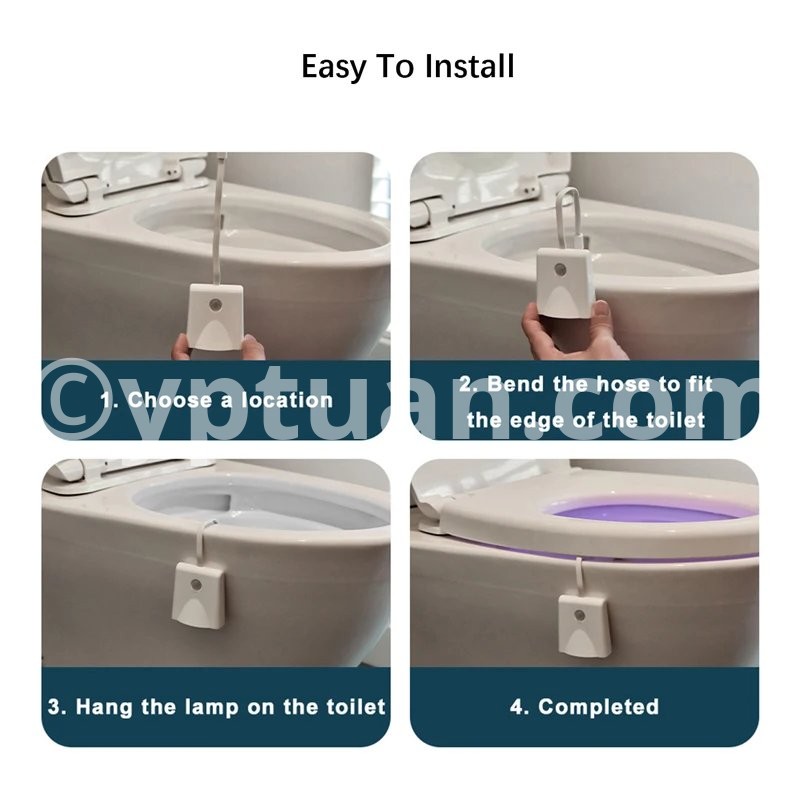 Easy To Install

1. Choose a location

2. Bend the hose to fit the edge of the toilet

©vptuan.com

3. Hang the lamp on the toilet

4. Completed