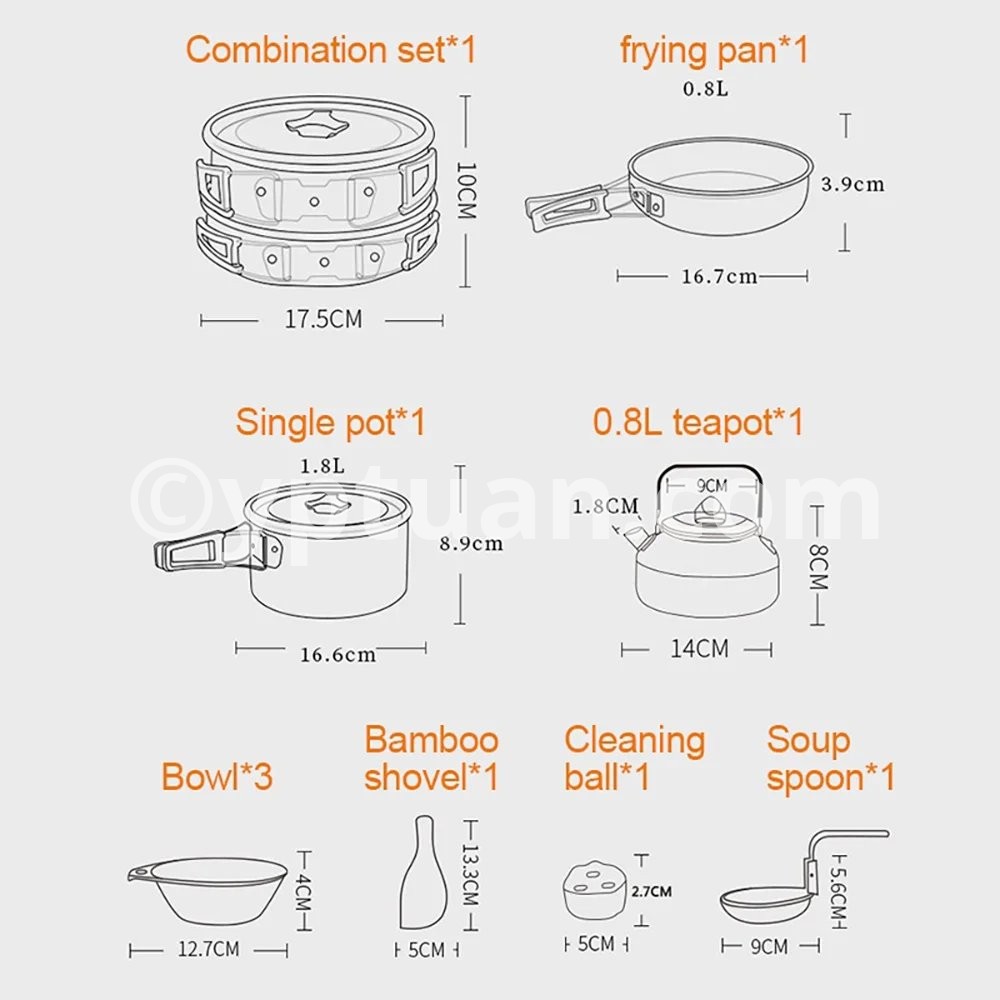 Combination set*1

10CM

17.5CM

frying pan*1

0.8L

3.9cm

16.7cm

Single pot*1

1.8L

8.9cm

16.6cm

0.8L teapot*1

9CM

1.8CM

8CM

14CM

©yptuan.com

Bowl*3

4CM

12.7CM

Bamboo shovel*1

13.3CM

5CM

Cleaning ball*1

2.7CM

5CM

Soup spoon*1

5.6CM

9CM