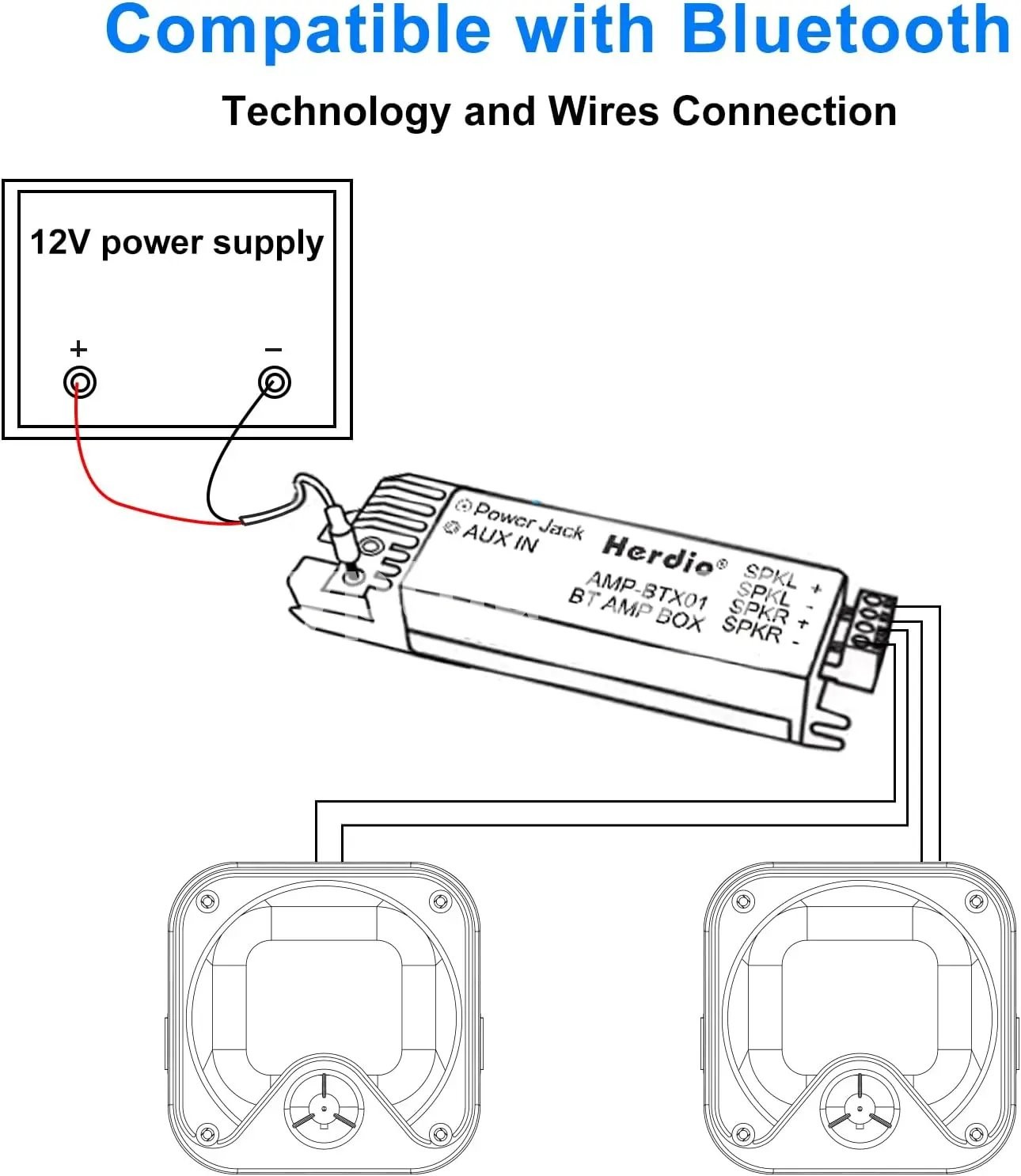 Compatible with Bluetooth

Technology and Wires Connection

12V power supply

+ −

Power Jack
AUX IN

Herdio®

AMP-BTX01
BT AMP BOX

SPKL +
SPKL -
SPKR +
SPKR -