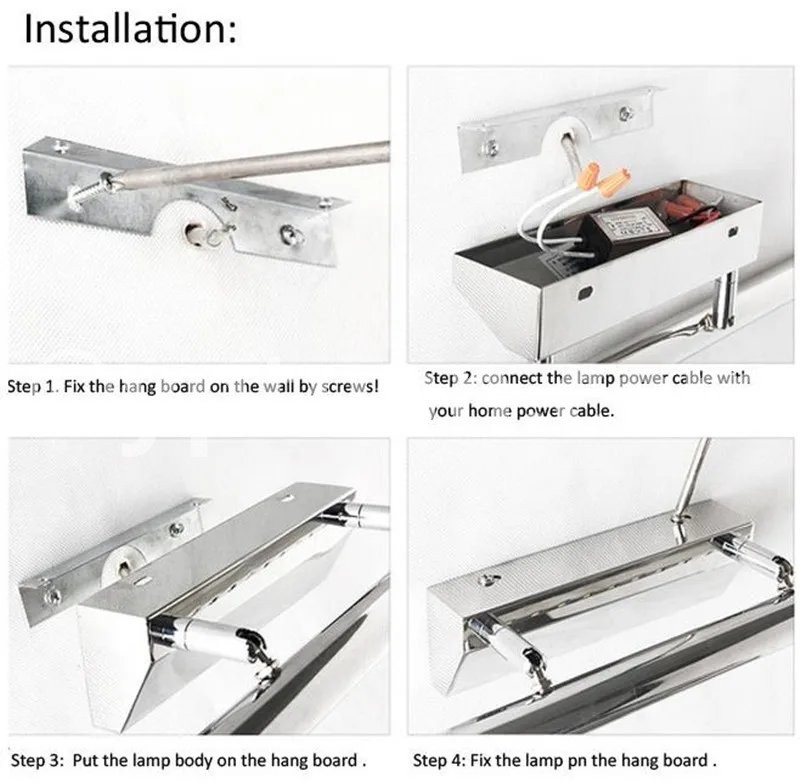 Installation:

Step 1. Fix the hang board on the wall by screws!

Step 2: connect the lamp power cable with your home power cable.

Step 3: Put the lamp body on the hang board .

Step 4: Fix the lamp pn the hang board .