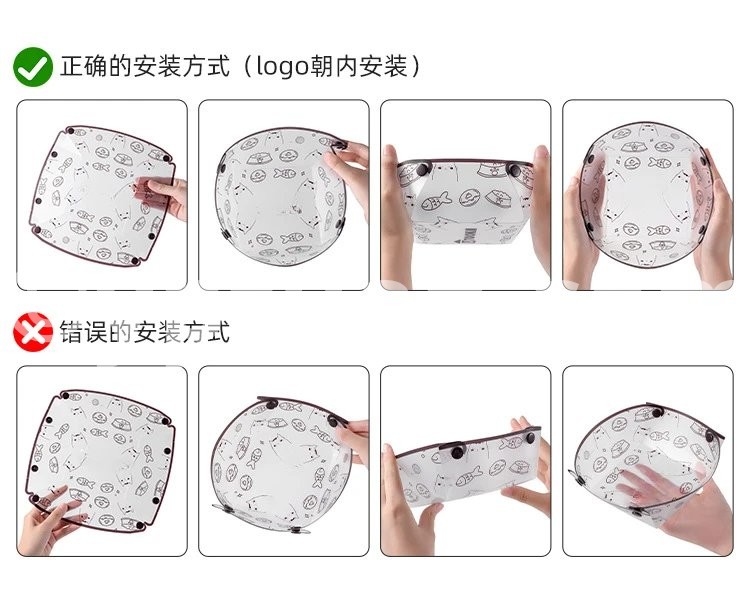 正确的安装方式（logo朝内安装）

错误的安装方式