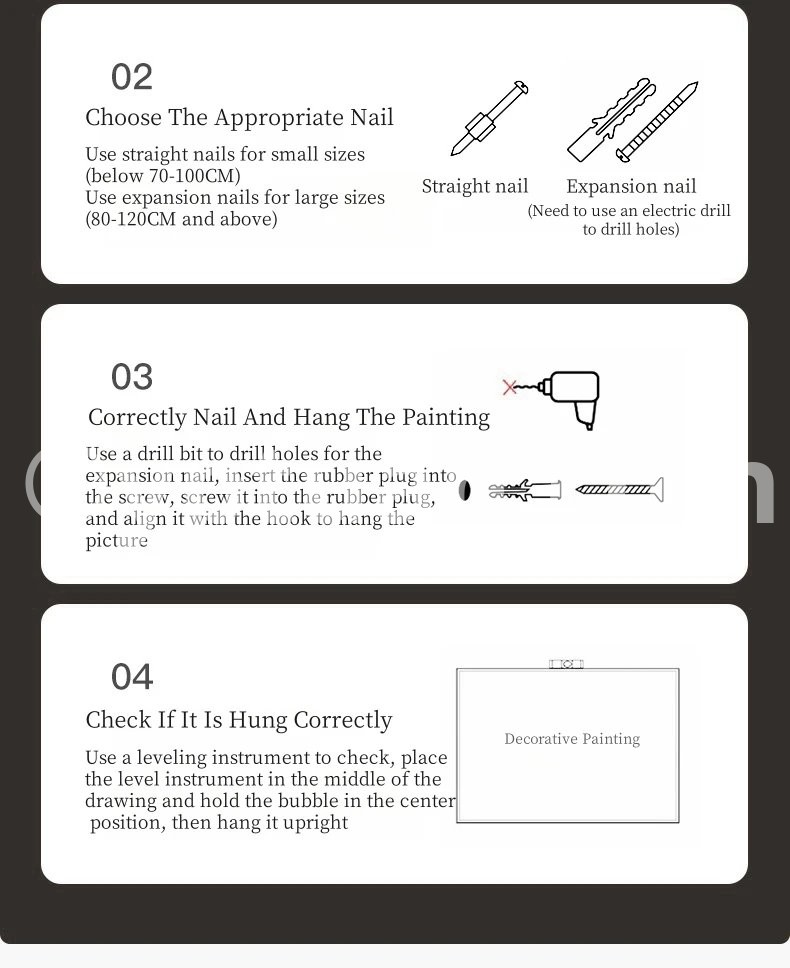 02

Choose The Appropriate Nail

Use straight nails for small sizes (below 70-100CM)
Use expansion nails for large sizes (80-120CM and above)

Straight nail

Expansion nail
(Need to use an electric drill to drill holes)

03

Correctly Nail And Hang The Painting

Use a drill bit to drill holes for the expansion nail, insert the rubber plug into the screw, screw it into the rubber plug, and align it with the hook to hang the picture

04

Check If It Is Hung Correctly

Use a leveling instrument to check, place the level instrument in the middle of the drawing and hold the bubble in the center position, then hang it upright

Decorative Painting