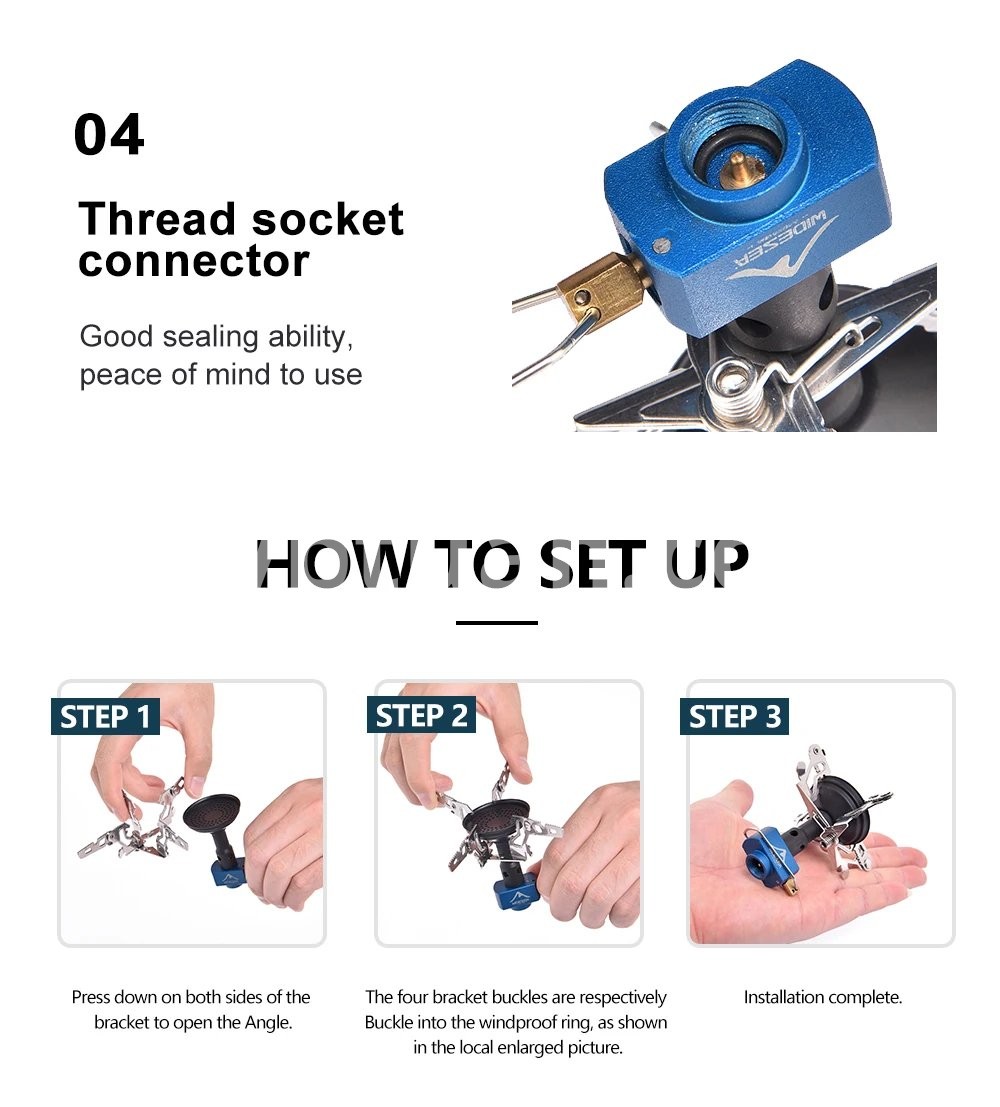 04

Thread socket connector

Good sealing ability, peace of mind to use

WIDESEA

HOW TO SET UP

STEP 1

Press down on both sides of the bracket to open the Angle.

STEP 2

The four bracket buckles are respectively Buckle into the windproof ring, as shown in the local enlarged picture.

STEP 3

Installation complete.