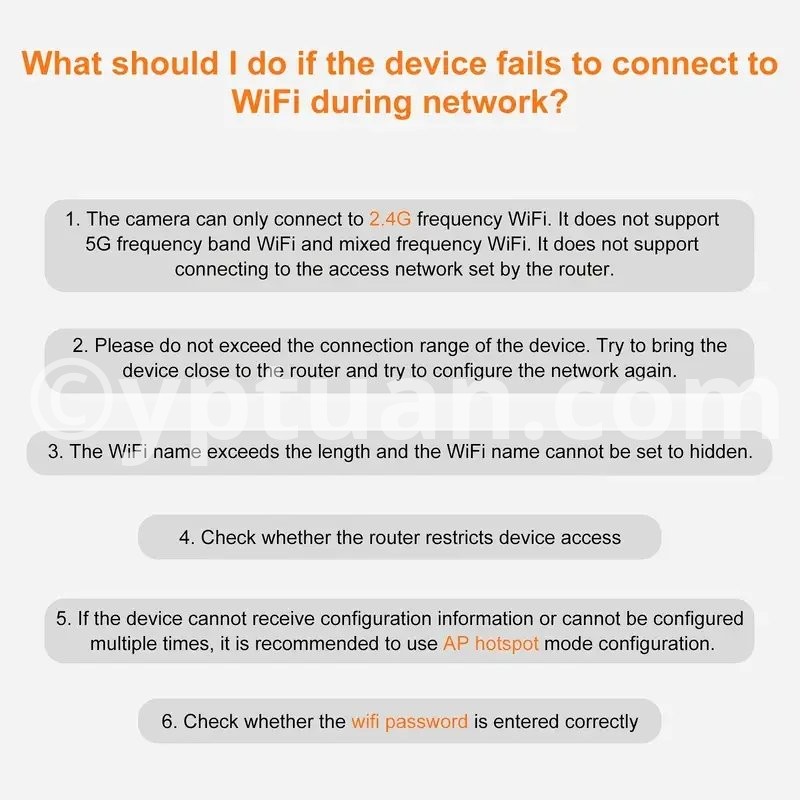 What should I do if the device fails to connect to WiFi during network?

1. The camera can only connect to 2.4G frequency WiFi. It does not support 5G frequency band WiFi and mixed frequency WiFi. It does not support connecting to the access network set by the router.

2. Please do not exceed the connection range of the device. Try to bring the device close to the router and try to configure the network again.

©yptuan.com

3. The WiFi name exceeds the length and the WiFi name cannot be set to hidden.

4. Check whether the router restricts device access

5. If the device cannot receive configuration information or cannot be configured multiple times, it is recommended to use AP hotspot mode configuration.

6. Check whether the wifi password is entered correctly