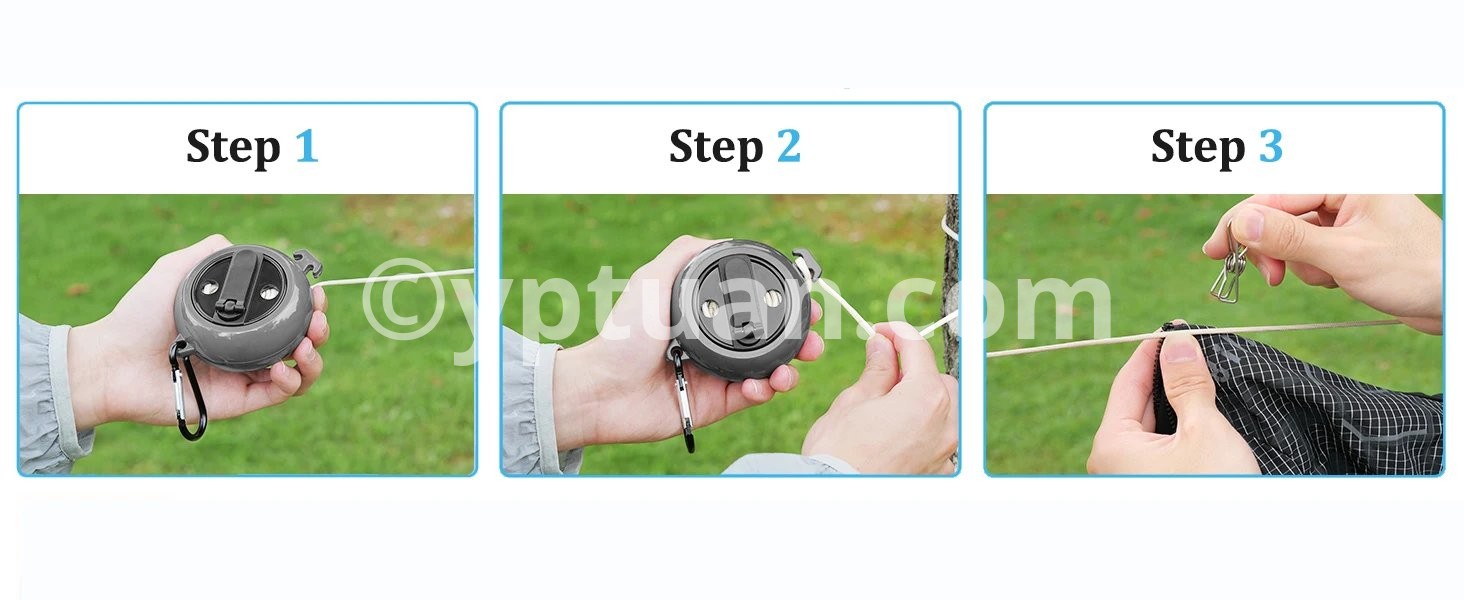 Step 1

Step 2

Step 3

©yptuan.com