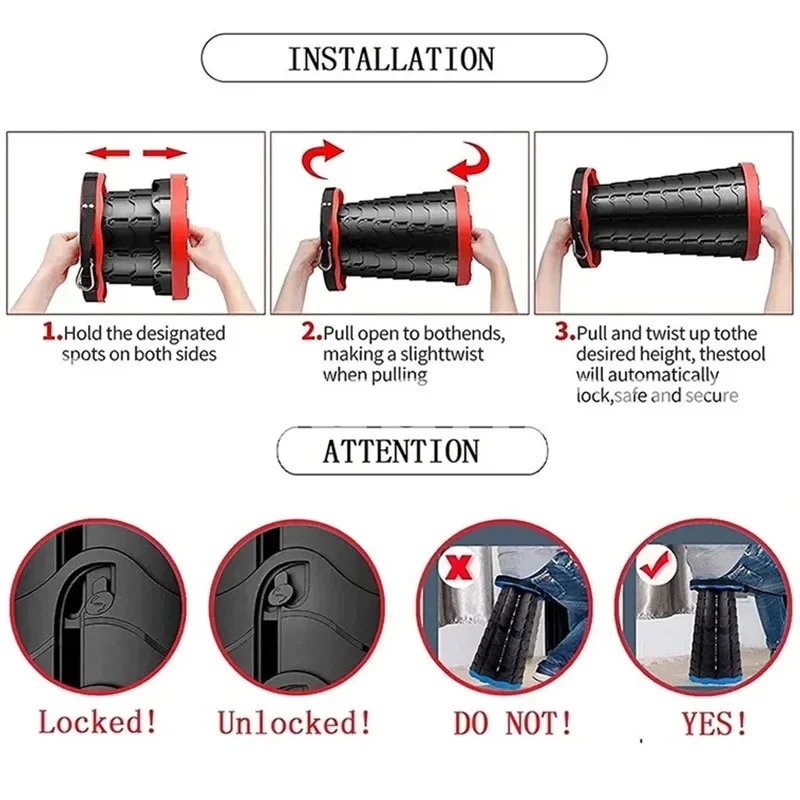 INSTALLATION

1.Hold the designated spots on both sides

2.Pull open to bothends, making a slighttwist when pulling

3.Pull and twist up tothe desired height, thestool will automatically lock,safe and secure

ATTENTION

Locked!

Unlocked!

DO NOT!

YES!