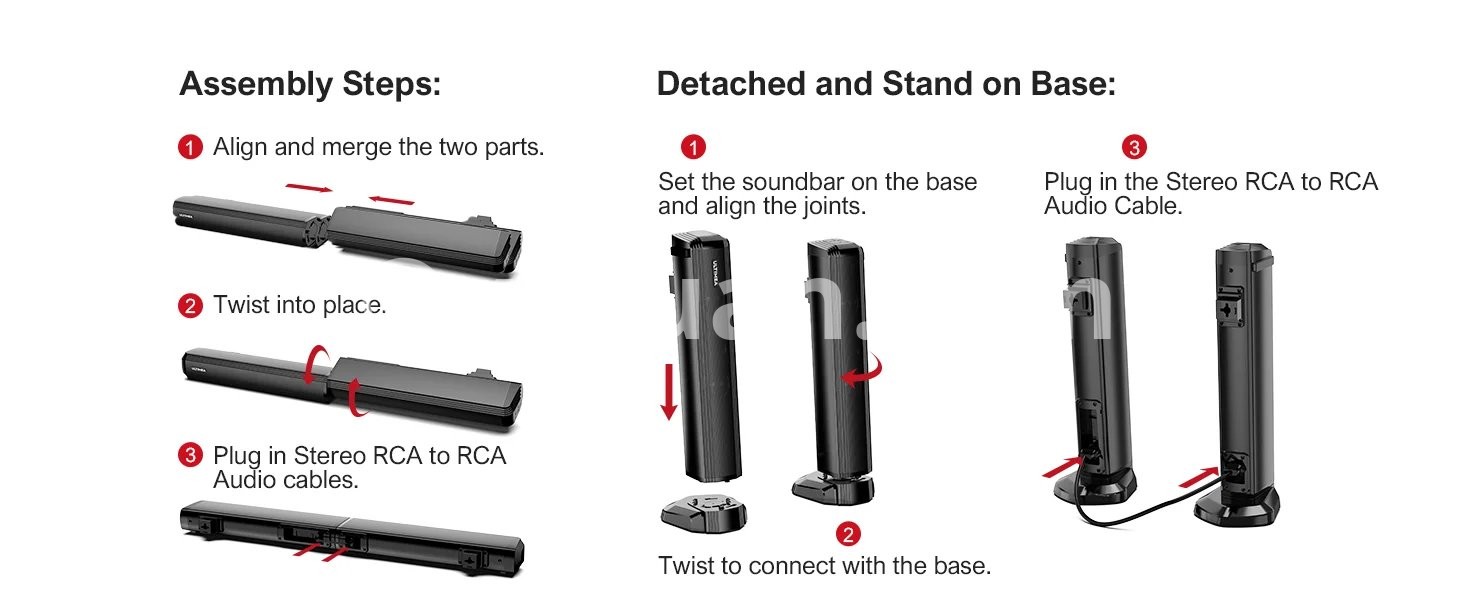 Assembly Steps:

1 Align and merge the two parts.

2 Twist into place.

3 Plug in Stereo RCA to RCA Audio cables.

Detached and Stand on Base:

1
Set the soundbar on the base and align the joints.

2
Twist to connect with the base.

3
Plug in the Stereo RCA to RCA Audio Cable.