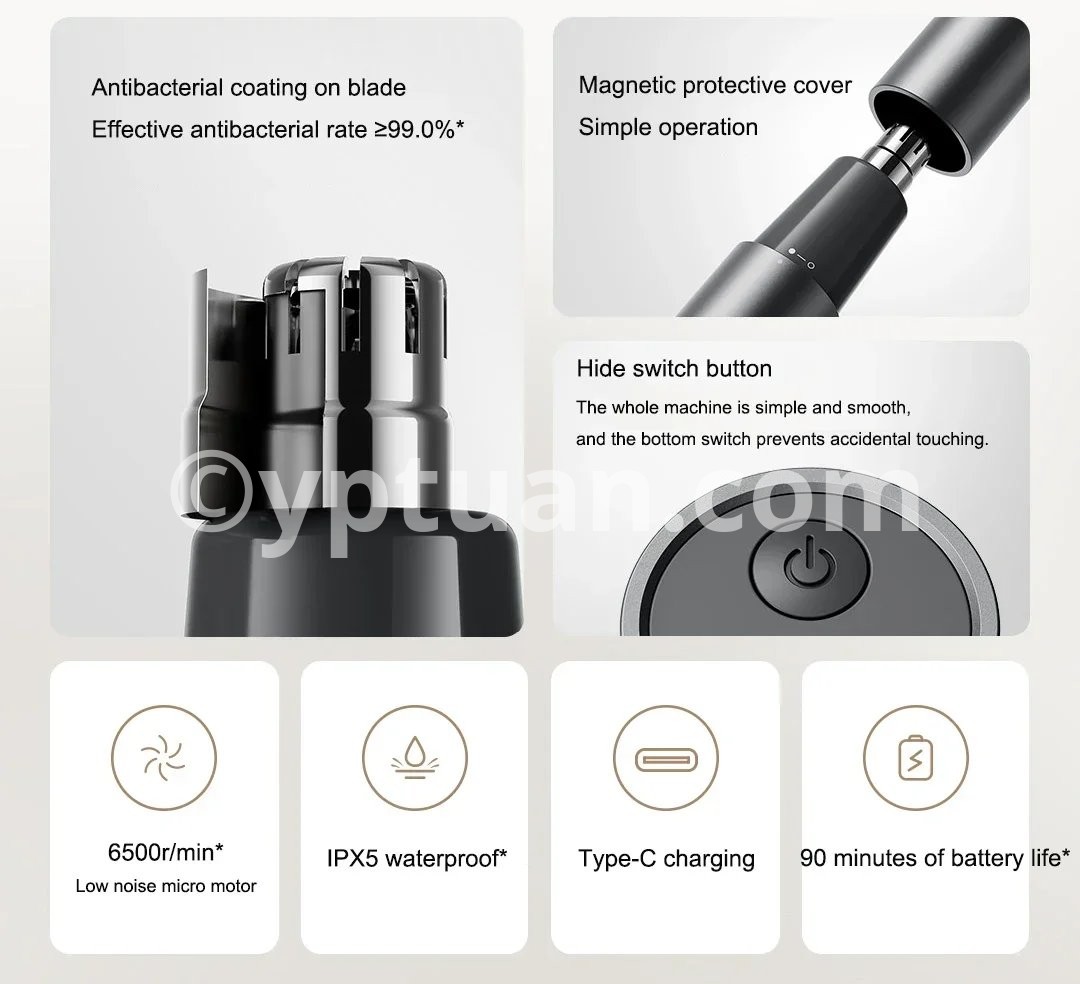 Antibacterial coating on blade
Effective antibacterial rate ≥99.0%*

Magnetic protective cover
Simple operation

Hide switch button
The whole machine is simple and smooth, and the bottom switch prevents accidental touching.

©yptuan.com

6500r/min*
Low noise micro motor

IPX5 waterproof*

Type-C charging

90 minutes of battery life*