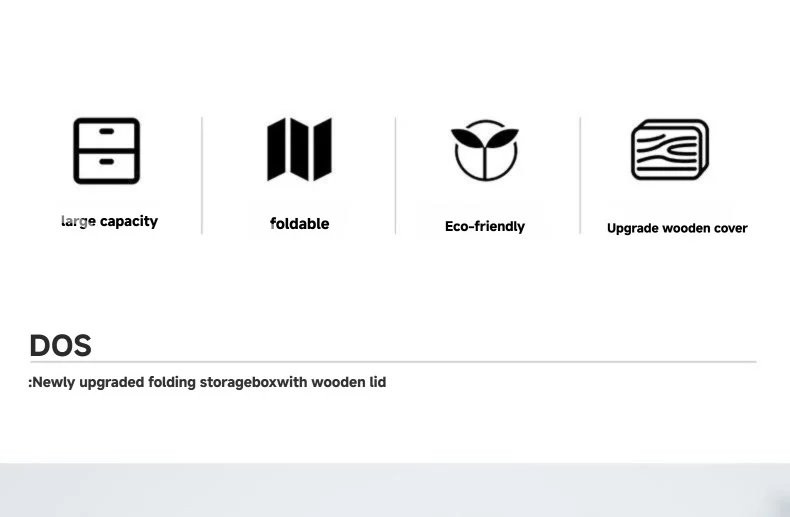 large capacity

foldable

Eco-friendly

Upgrade wooden cover

DOS

:Newly upgraded folding storageboxwith wooden lid