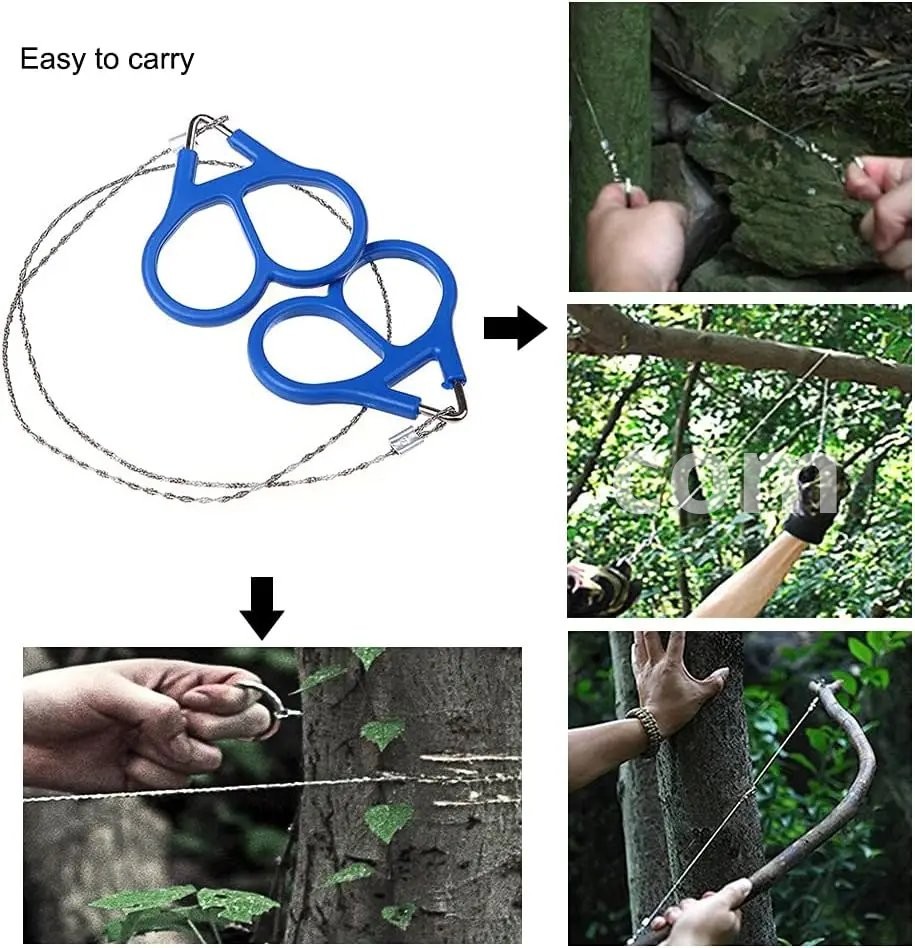 Easy to carry

com