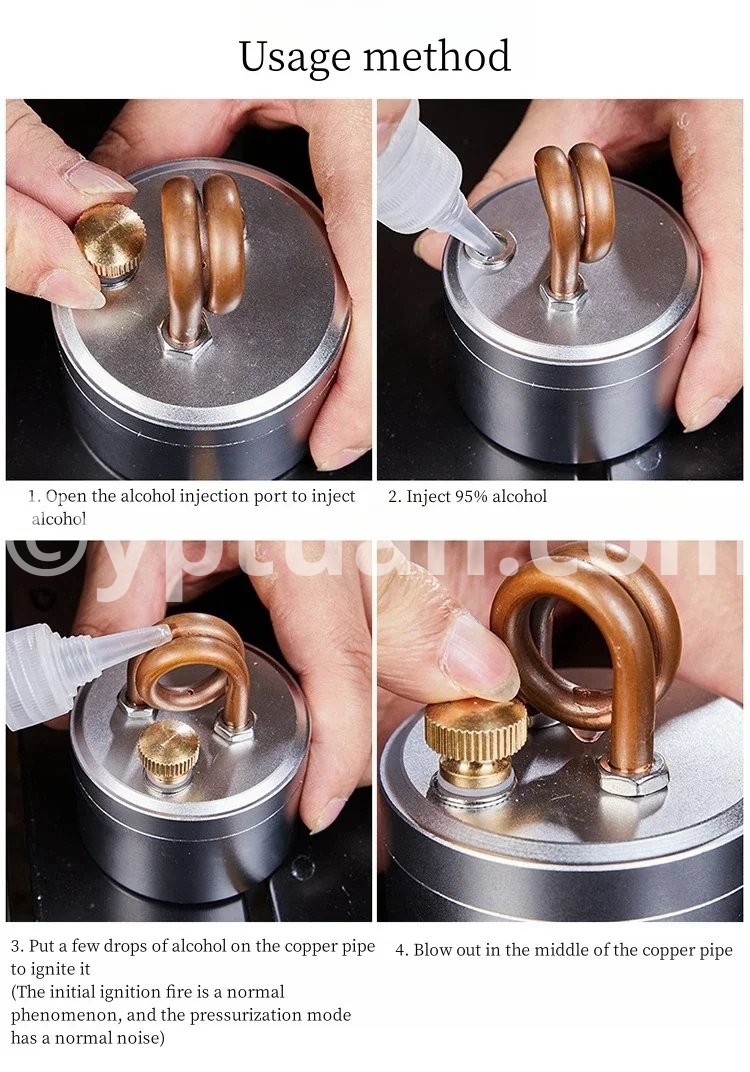 Usage method

1. Open the alcohol injection port to inject alcohol

2. Inject 95% alcohol

©yptuan.com

3. Put a few drops of alcohol on the copper pipe to ignite it
(The initial ignition fire is a normal phenomenon, and the pressurization mode has a normal noise)

4. Blow out in the middle of the copper pipe