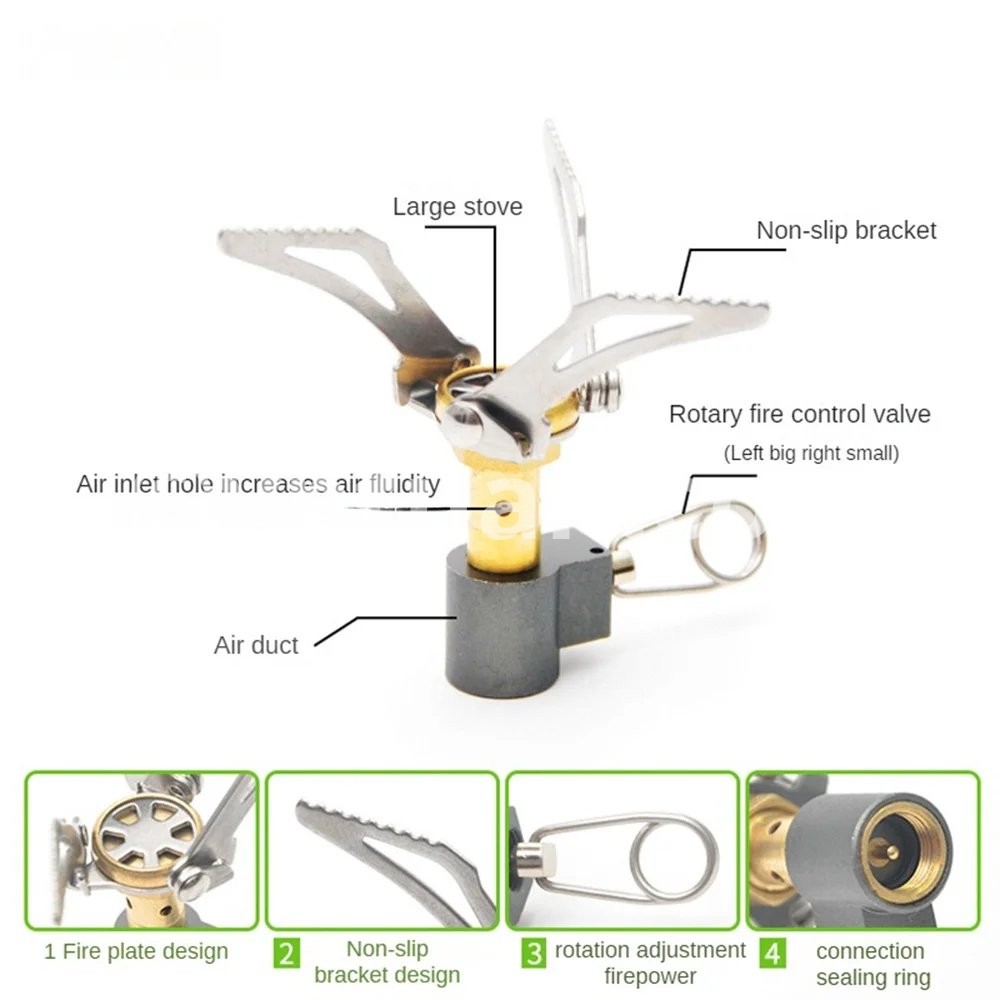 Large stove

Non-slip bracket

Rotary fire control valve
(Left big right small)

Air inlet hole increases air fluidity

Air duct

1 Fire plate design

2 Non-slip bracket design

3 rotation adjustment firepower

4 connection sealing ring