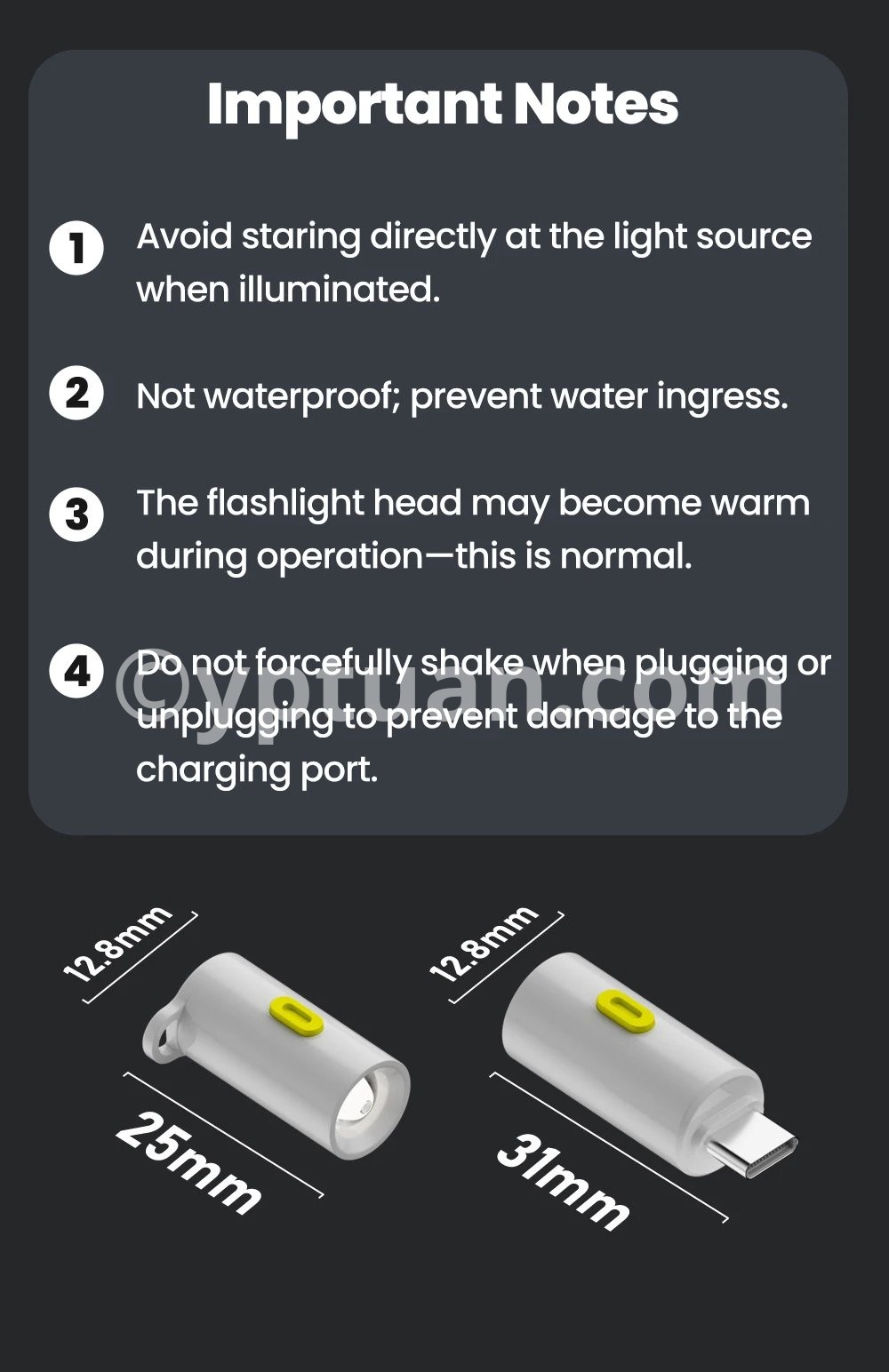 Important Notes

1 Avoid staring directly at the light source when illuminated.

2 Not waterproof; prevent water ingress.

3 The flashlight head may become warm during operation—this is normal.

4 Do not forcefully shake when plugging or unplugging to prevent damage to the charging port.

©yptuan.com

12.8mm

25mm

12.8mm

31mm