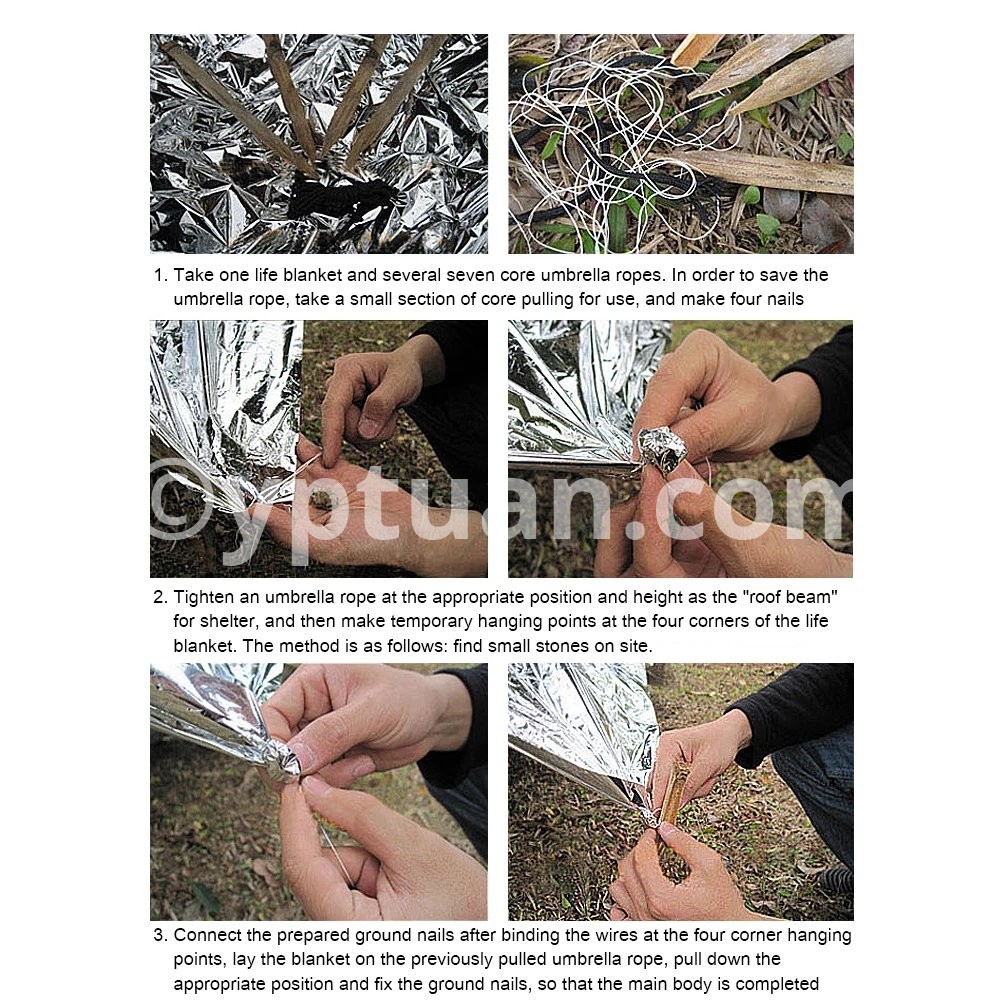 1. Take one life blanket and several seven core umbrella ropes. In order to save the umbrella rope, take a small section of core pulling for use, and make four nails

©yptuan.com

2. Tighten an umbrella rope at the appropriate position and height as the "roof beam" for shelter, and then make temporary hanging points at the four corners of the life blanket. The method is as follows: find small stones on site.

3. Connect the prepared ground nails after binding the wires at the four corner hanging points, lay the blanket on the previously pulled umbrella rope, pull down the appropriate position and fix the ground nails, so that the main body is completed