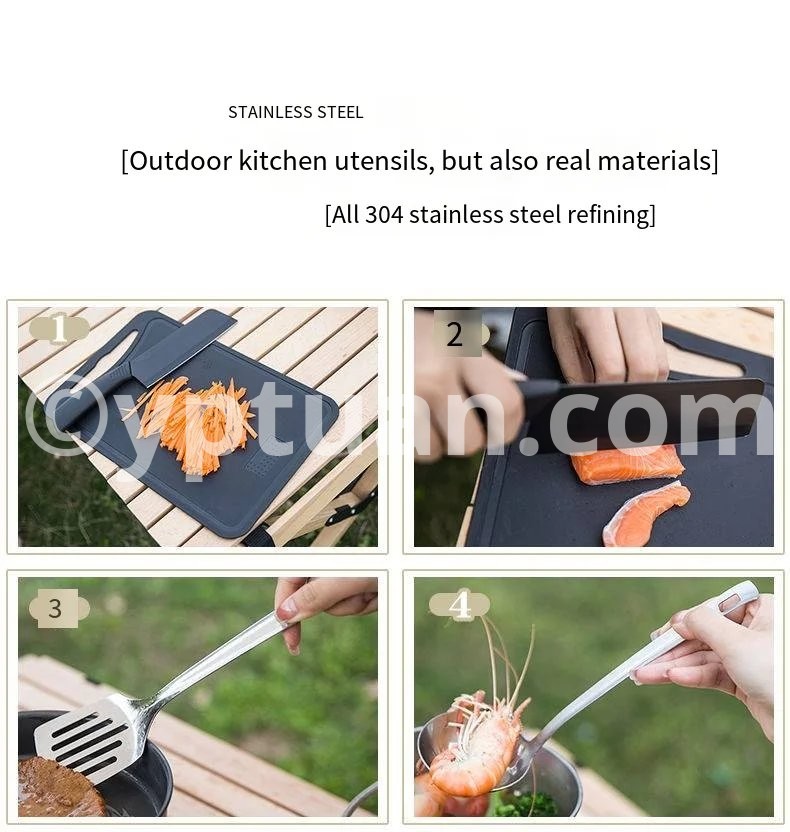 STAINLESS STEEL

[Outdoor kitchen utensils, but also real materials]

[All 304 stainless steel refining]

1

2

©yptuan.com

3

4