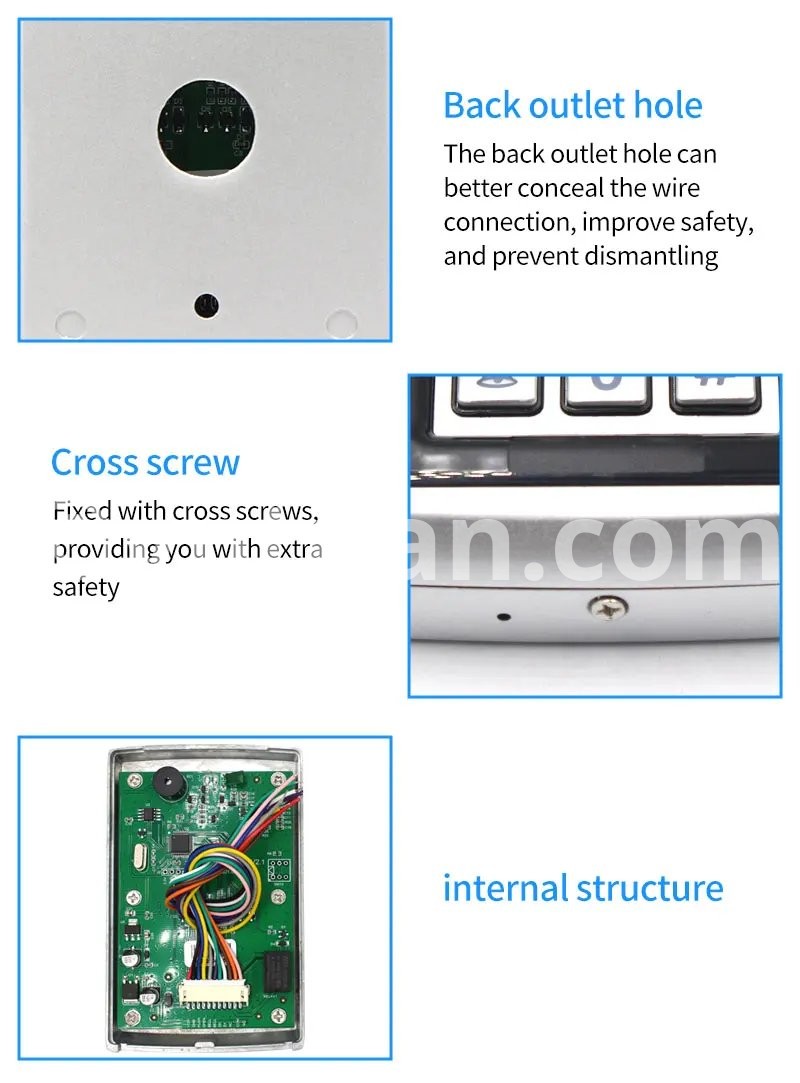 Back outlet hole

The back outlet hole can better conceal the wire connection, improve safety, and prevent dismantling

Cross screw

Fixed with cross screws, providing you with extra safety

an.com

internal structure