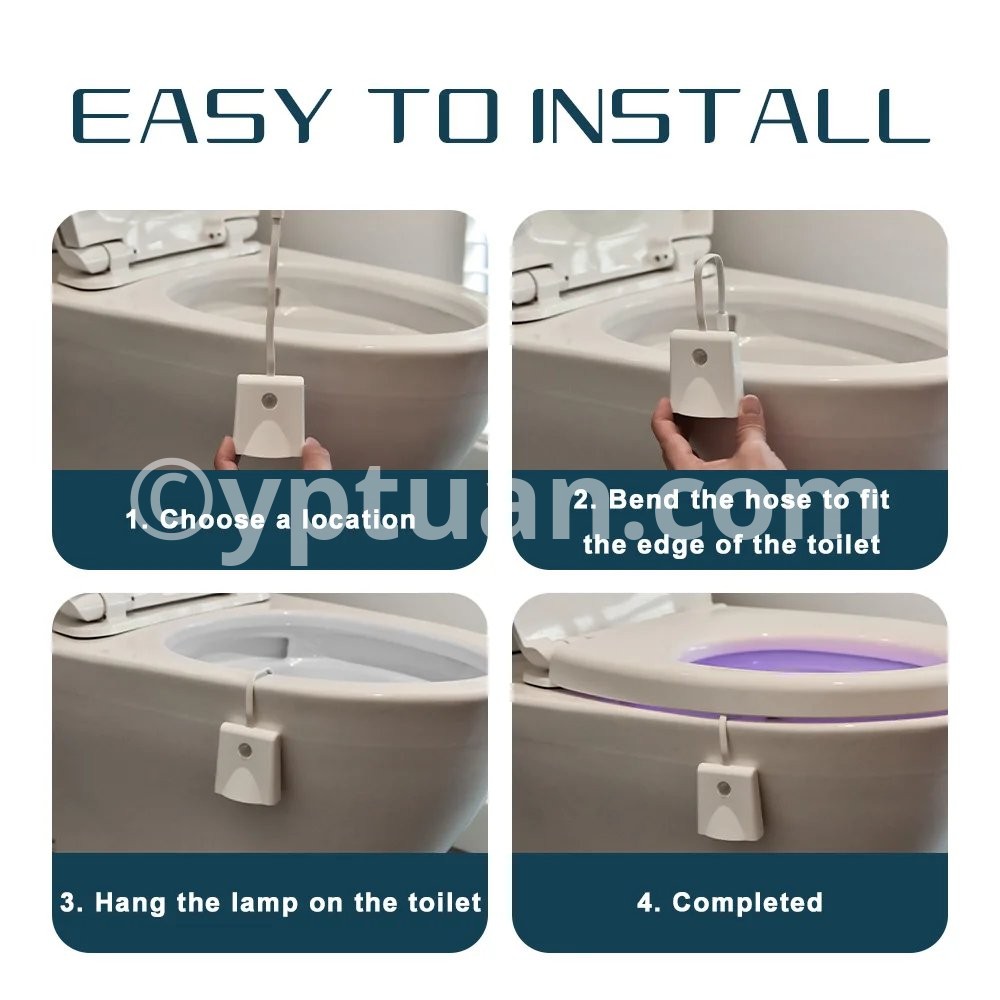 EASY TO INSTALL

1. Choose a location

2. Bend the hose to fit the edge of the toilet

©yptuan.com

3. Hang the lamp on the toilet

4. Completed