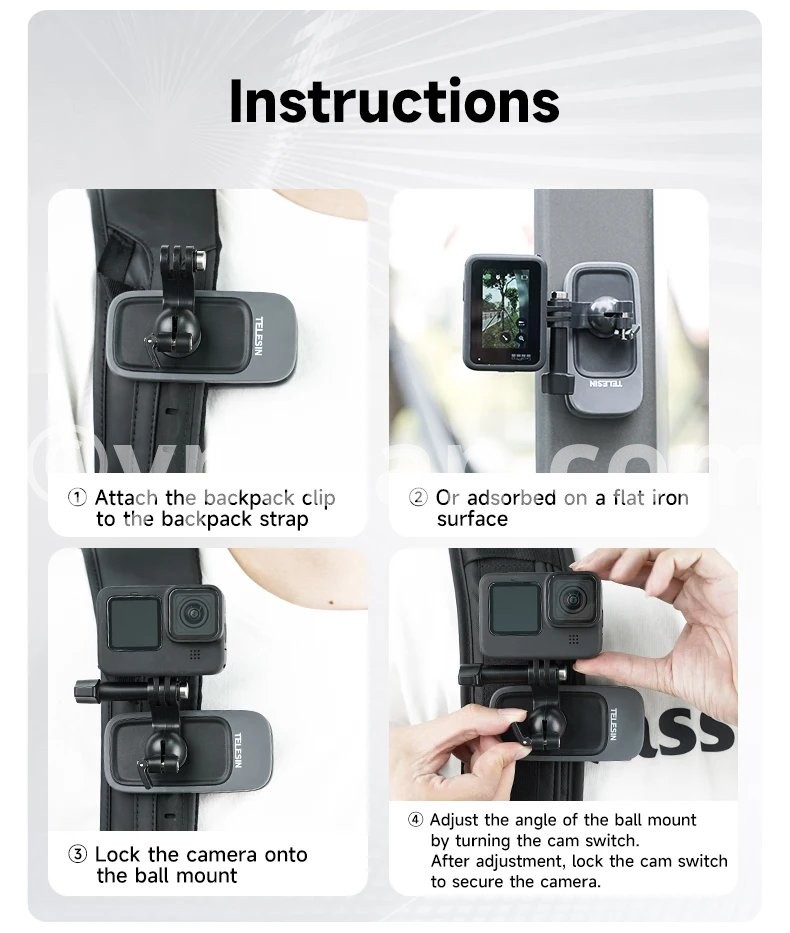 Instructions

TELESIN

① Attach the backpack clip to the backpack strap

TELESIN

② Or adsorbed on a flat iron surface

TELESIN

③ Lock the camera onto the ball mount

TELESIN

④ Adjust the angle of the ball mount by turning the cam switch. After adjustment, lock the cam switch to secure the camera.