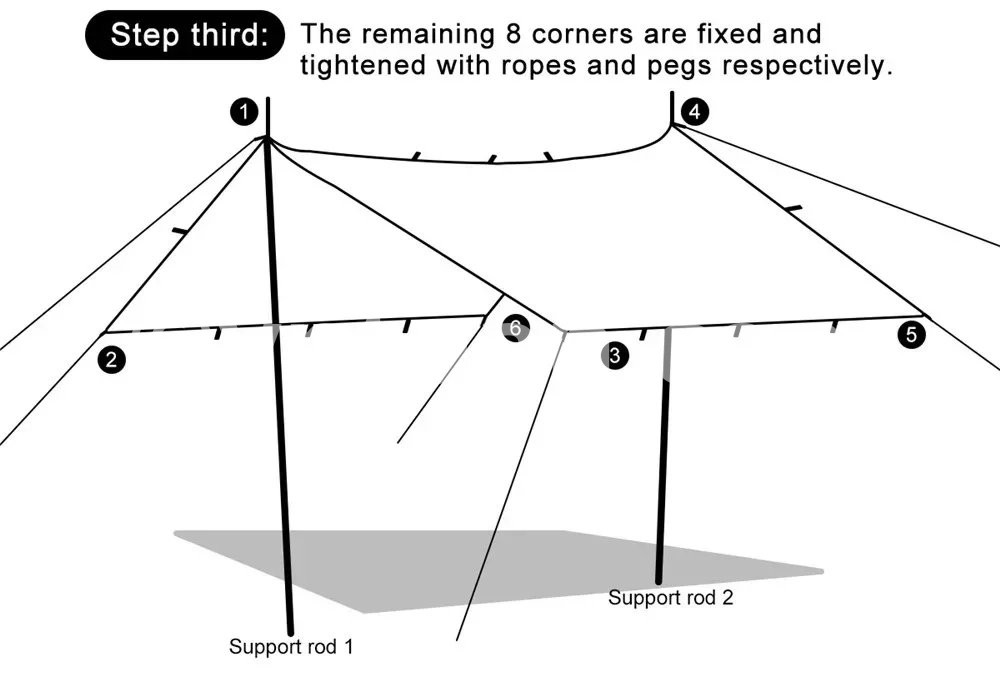 Step third: The remaining 8 corners are fixed and tightened with ropes and pegs respectively.

1

4

2

6

3

5

Support rod 2

Support rod 1