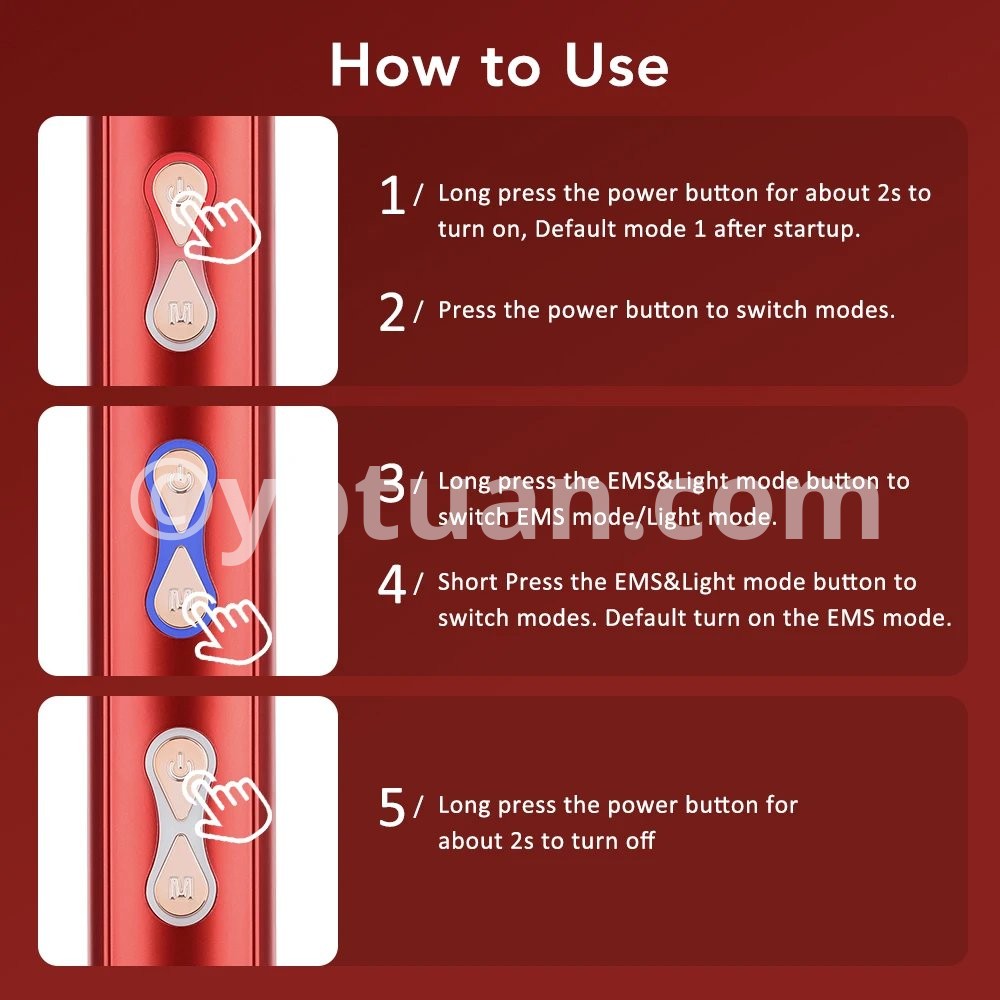 How to Use

M

1 / Long press the power button for about 2s to turn on, Default mode 1 after startup.

2 / Press the power button to switch modes.

M

©yotuan.com

3 / Long press the EMS&Light mode button to switch EMS mode/Light mode.

4 / Short Press the EMS&Light mode button to switch modes. Default turn on the EMS mode.

M

5 / Long press the power button for about 2s to turn off