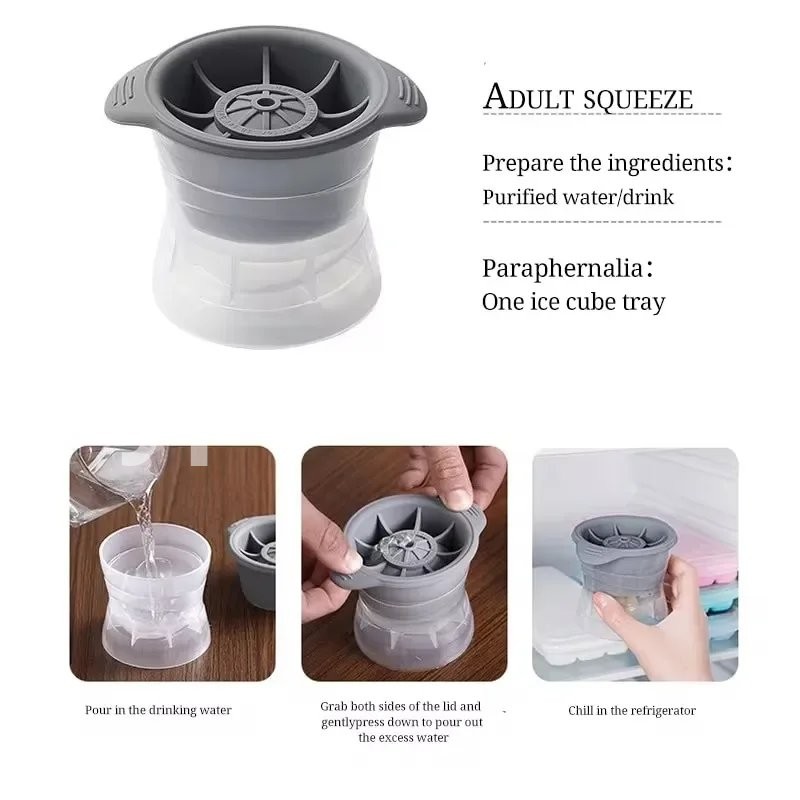 ADULT SQUEEZE

Prepare the ingredients:
Purified water/drink

Paraphernalia:
One ice cube tray

Pour in the drinking water

Grab both sides of the lid and gentlypress down to pour out the excess water

Chill in the refrigerator