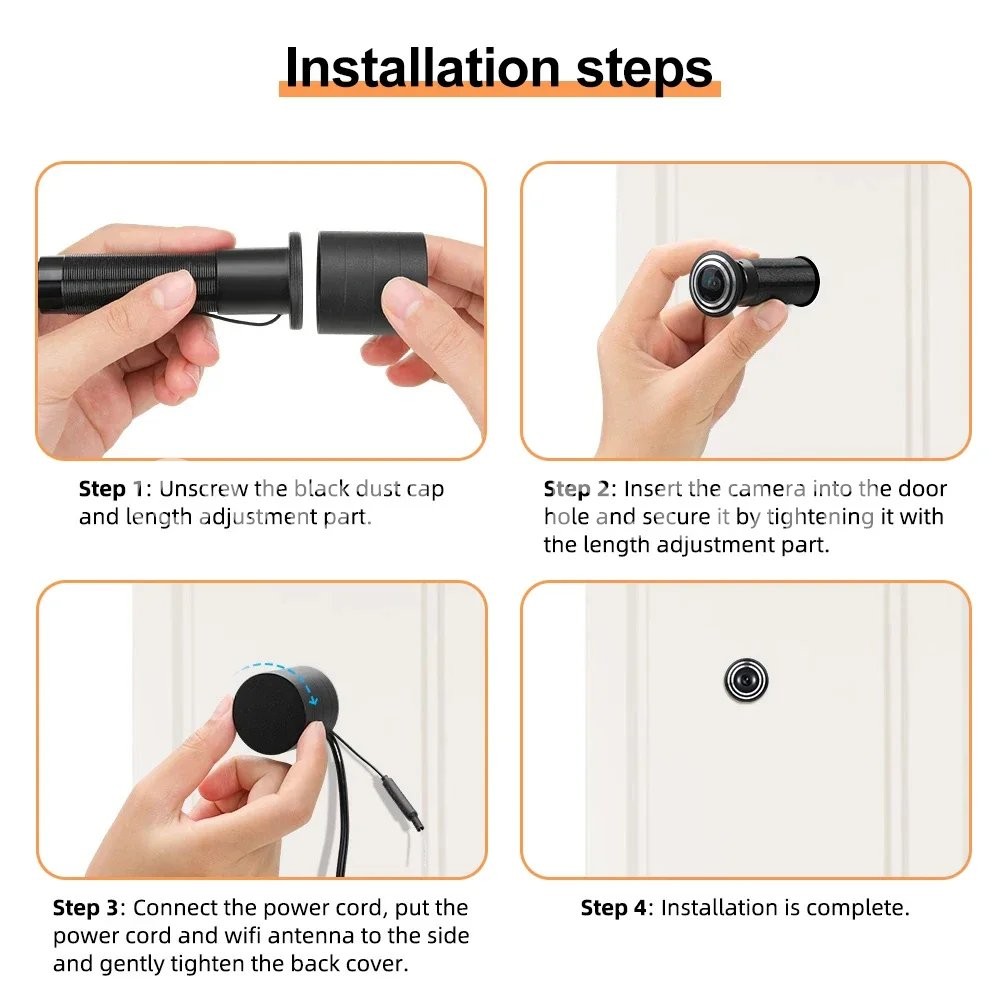 Installation steps

Step 1: Unscrew the black dust cap and length adjustment part.

Step 2: Insert the camera into the door hole and secure it by tightening it with the length adjustment part.

Step 3: Connect the power cord, put the power cord and wifi antenna to the side and gently tighten the back cover.

Step 4: Installation is complete.