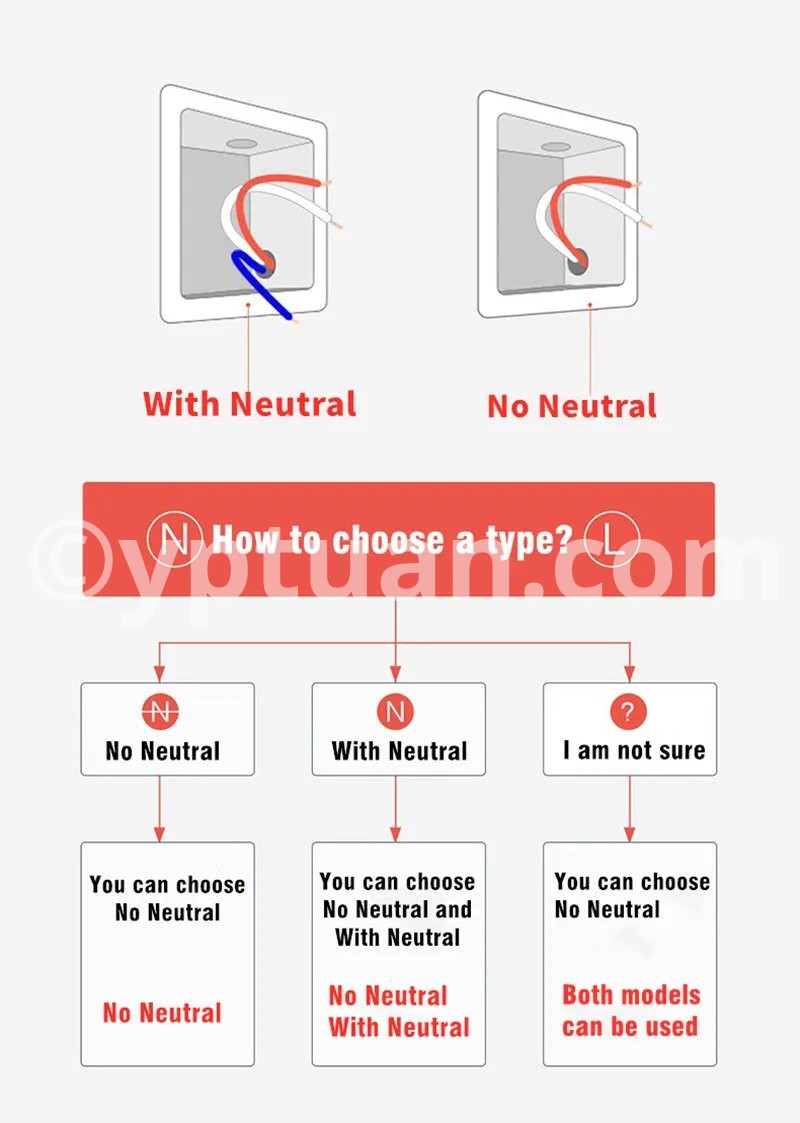 With Neutral

No Neutral

N How to choose a type? L

©yptuan.com

N
No Neutral

N
With Neutral

?
I am not sure

You can choose No Neutral

No Neutral

You can choose No Neutral and With Neutral

No Neutral
With Neutral

You can choose No Neutral

Both models can be used