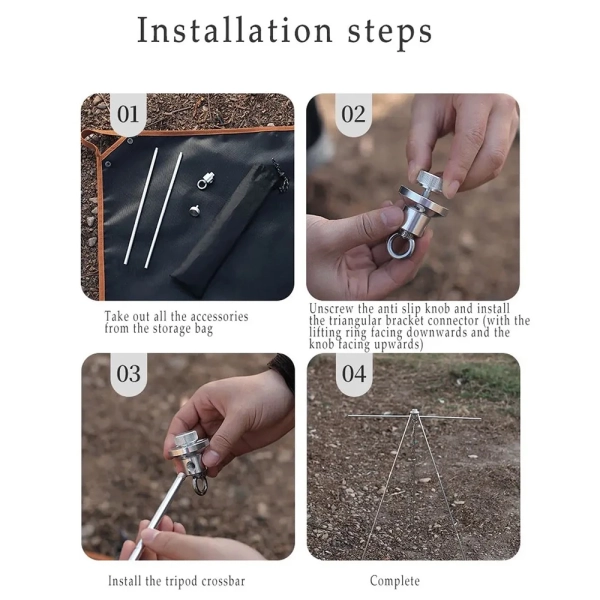 Installation steps

01

Take out all the accessories from the storage bag

02

Unscrew the anti slip knob and install the triangular bracket connector (with the lifting ring facing downwards and the knob facing upwards)

03

Install the tripod crossbar

04

Complete