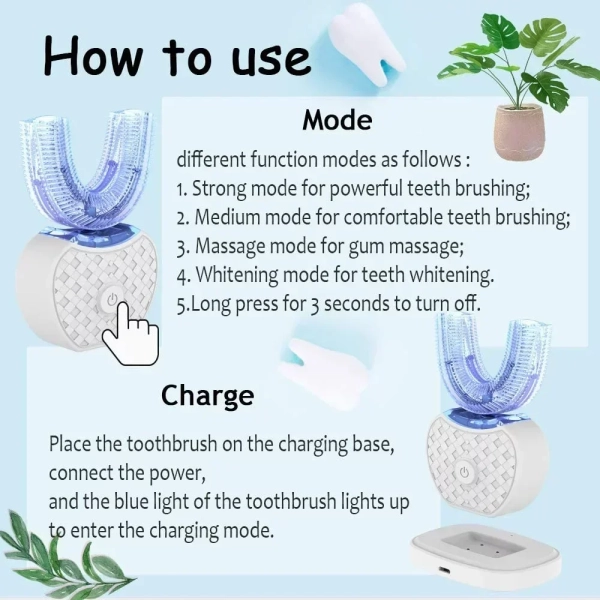 How to use

Mode

different function modes as follows :
1. Strong mode for powerful teeth brushing;
2. Medium mode for comfortable teeth brushing;
3. Massage mode for gum massage;
4. Whitening mode for teeth whitening.
5.Long press for 3 seconds to turn off.

Charge

Place the toothbrush on the charging base, connect the power, and the blue light of the toothbrush lights up to enter the charging mode.