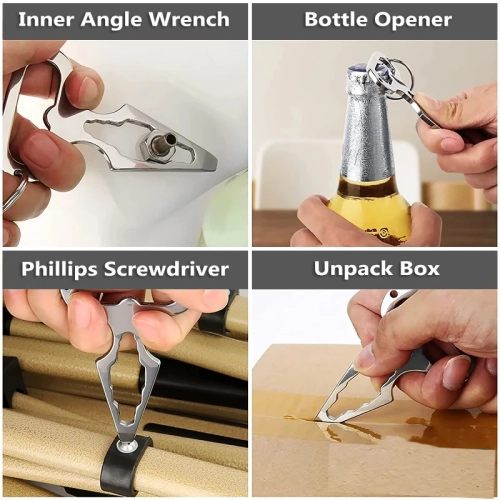 Inner Angle Wrench

Bottle Opener

Phillips Screwdriver

Unpack Box