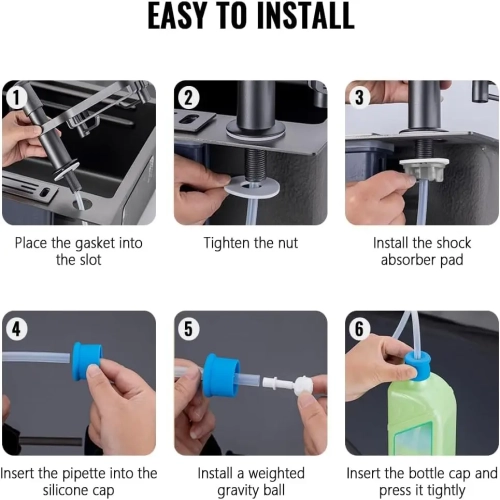 EASY TO INSTALL

1

Place the gasket into the slot

2

Tighten the nut

3

Install the shock absorber pad

4

Insert the pipette into the silicone cap

5

Install a weighted gravity ball

6

Insert the bottle cap and press it tightly