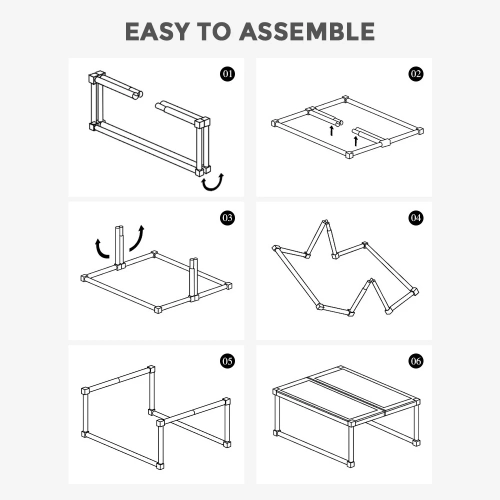 EASY TO ASSEMBLE

01

02

03

04

05

06