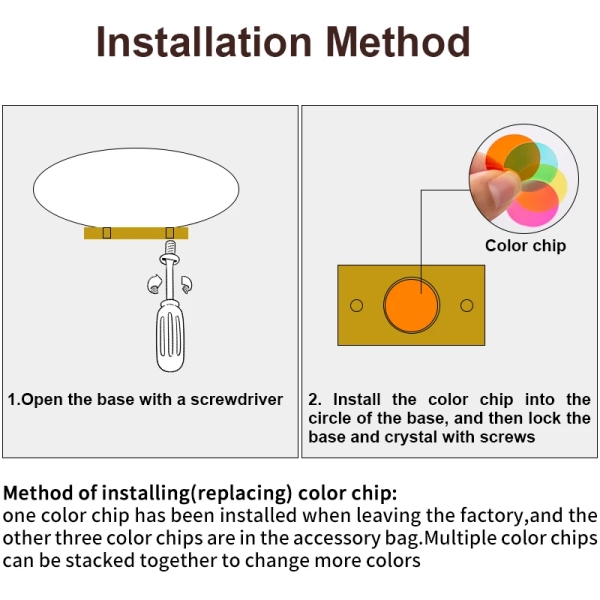 Installation Method

1.Open the base with a screwdriver

Color chip

2. Install the color chip into the circle of the base, and then lock the base and crystal with screws

Method of installing(replacing) color chip:
one color chip has been installed when leaving the factory,and the other three color chips are in the accessory bag.Multiple color chips can be stacked together to change more colors