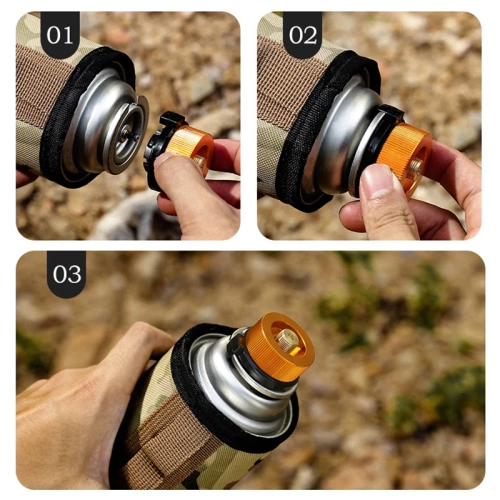 01

02

03