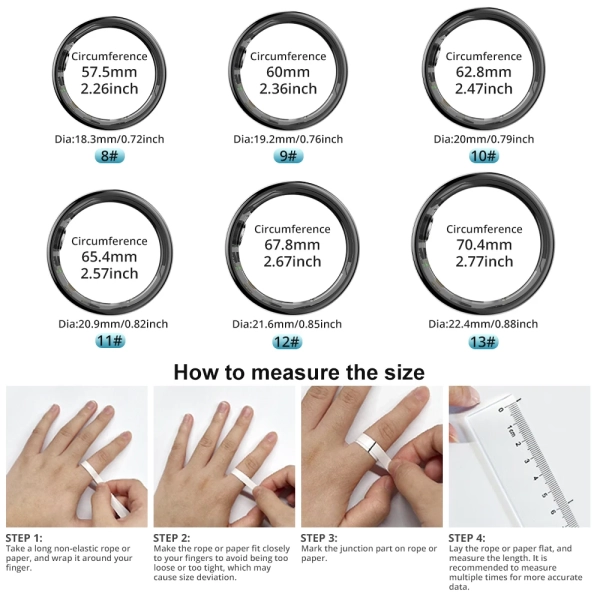 Circumference
57.5mm
2.26inch

Dia:18.3mm/0.72inch
8#

Circumference
60mm
2.36inch

Dia:19.2mm/0.76inch
9#

Circumference
62.8mm
2.47inch

Dia:20mm/0.79inch
10#

Circumference
65.4mm
2.57inch

Dia:20.9mm/0.82inch
11#

Circumference
67.8mm
2.67inch

Dia:21.6mm/0.85inch
12#

Circumference
70.4mm
2.77inch

Dia:22.4mm/0.88inch
13#

How to measure the size

0 1cm 2 3 4 5 6

STEP 1:
Take a long non-elastic rope or paper, and wrap it around your finger.

STEP 2:
Make the rope or paper fit closely to your fingers to avoid being too loose or too tight, which may cause size deviation.

STEP 3:
Mark the junction part on rope or paper.

STEP 4:
Lay the rope or paper flat, and measure the length. It is recommended to measure multiple times for more accurate data.